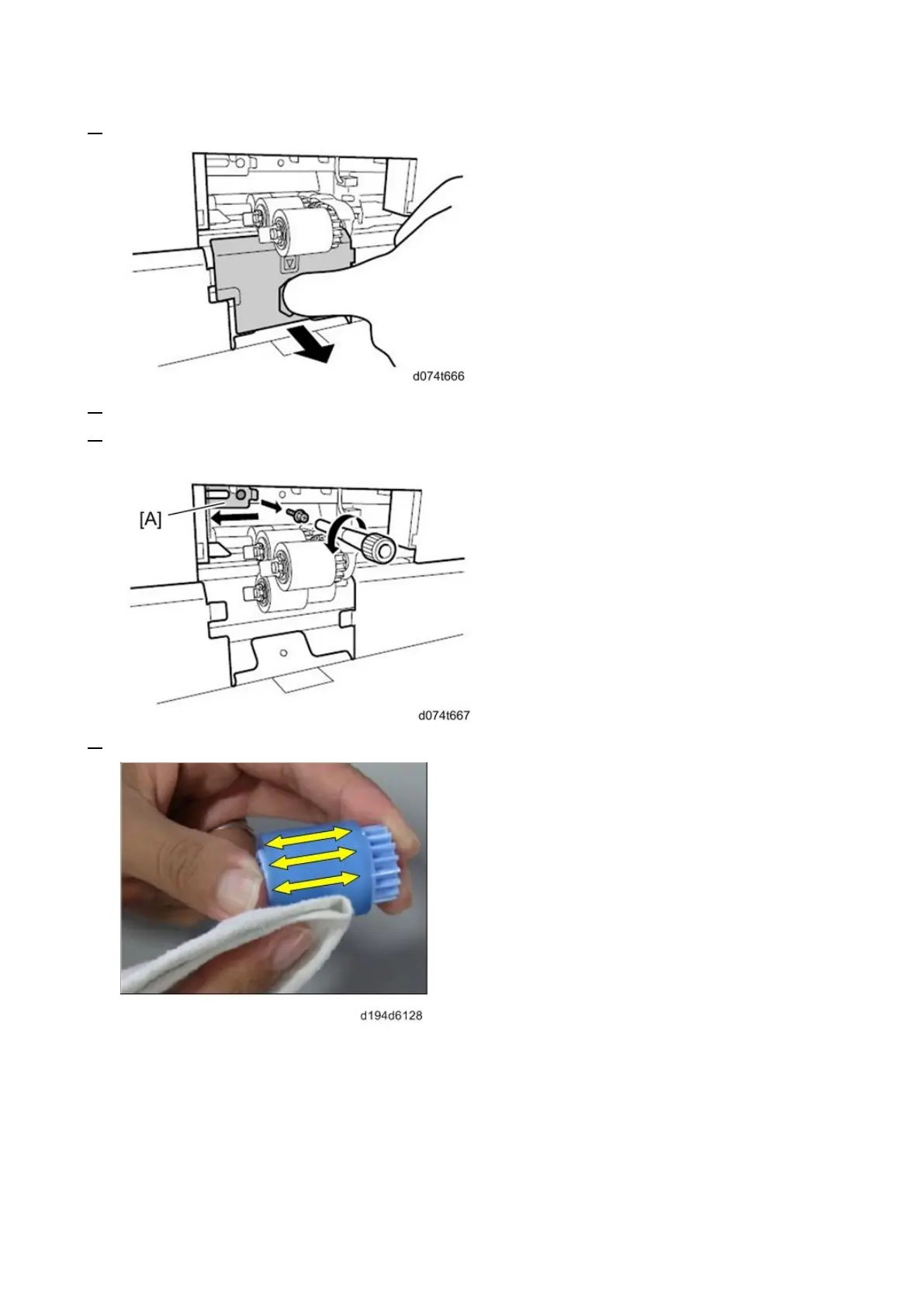 d074t666

[A]

d074t667

d194d6128