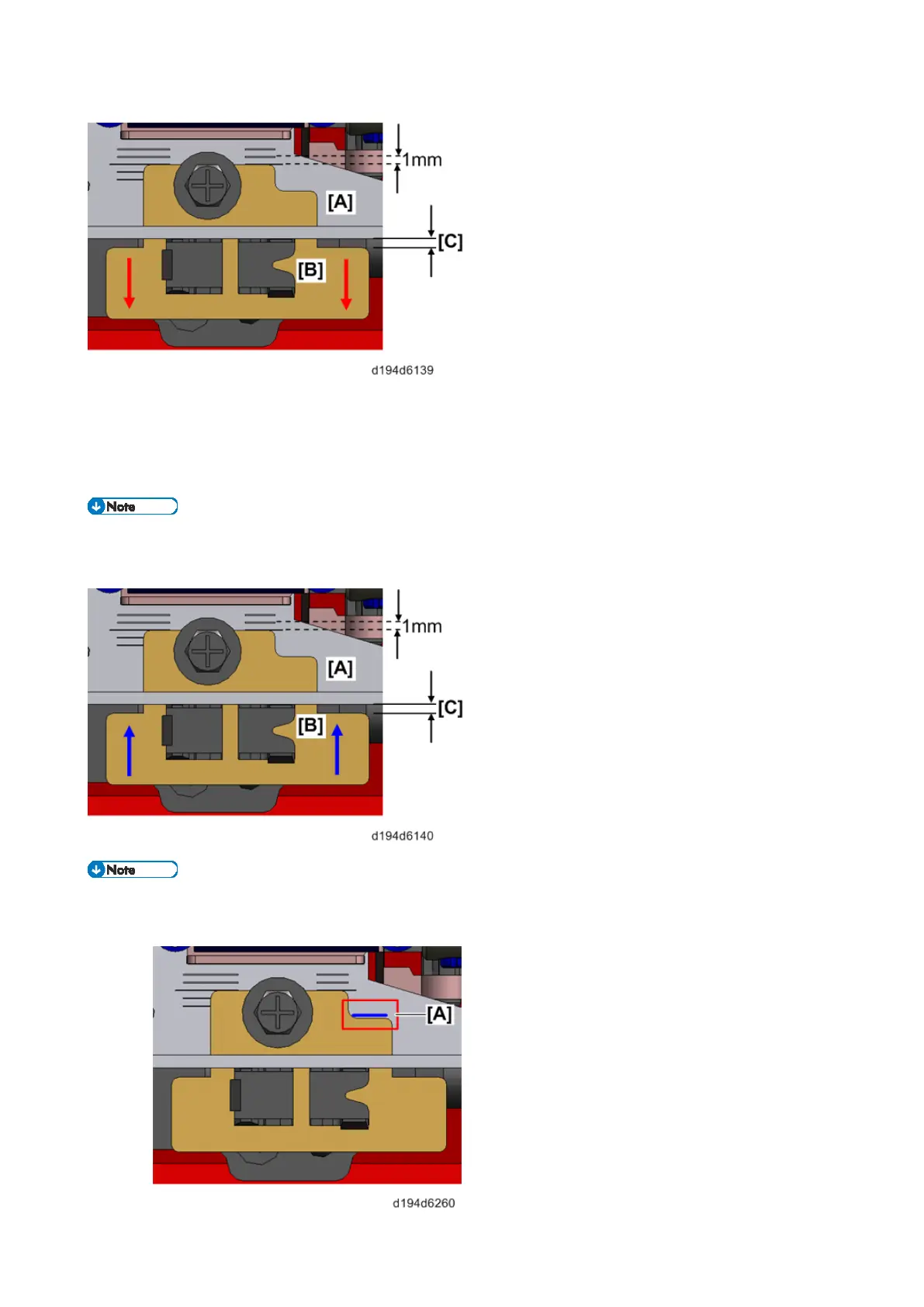 1mm

[A]

[C]

[B]

d194d6139

Note

1mm

[A]

[C]

[B]

d194d6140

Note

[A]

d194d6260