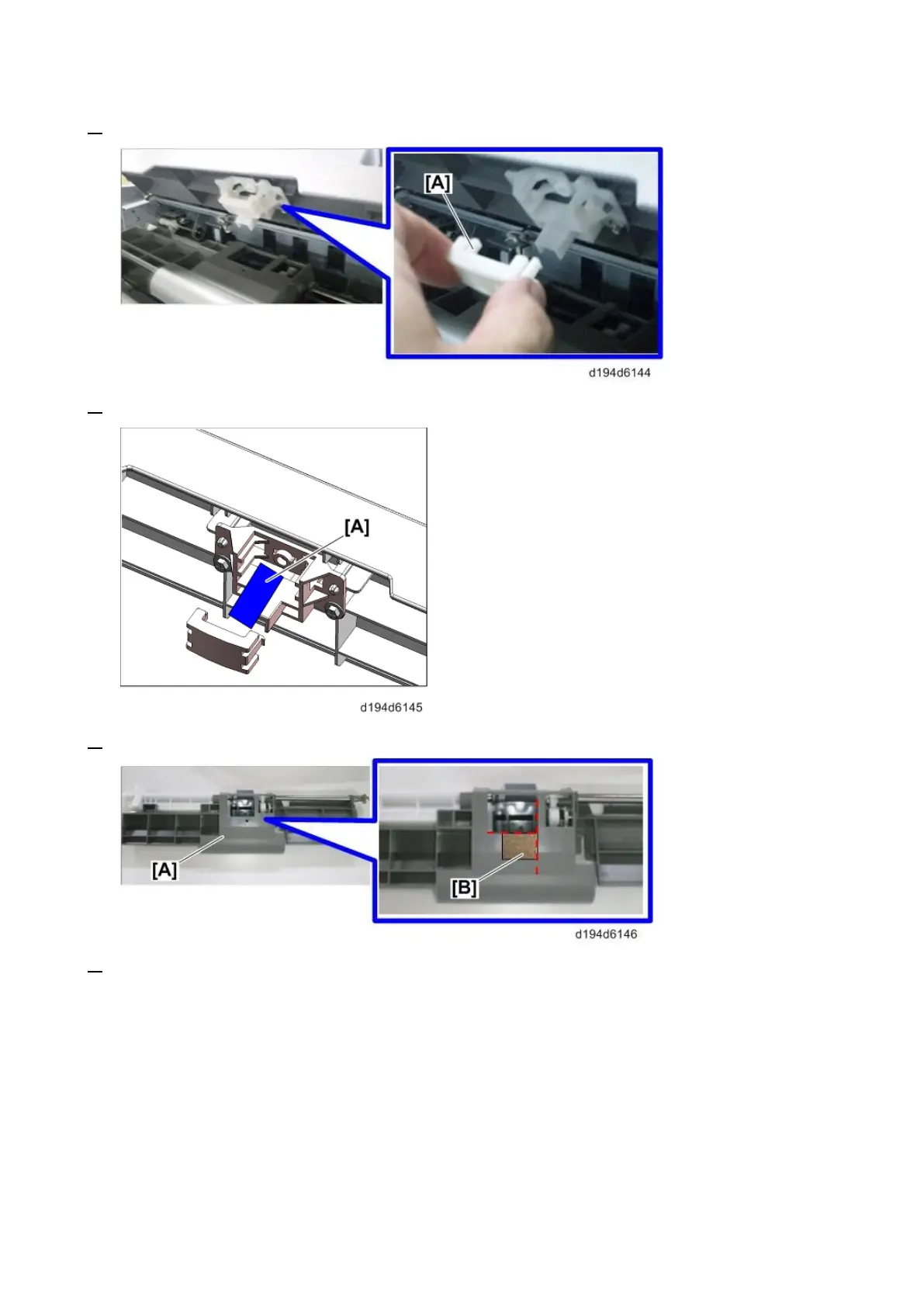 [A]

d194d6144

[A]

d194d6145

[A]

[B]

d194d6146