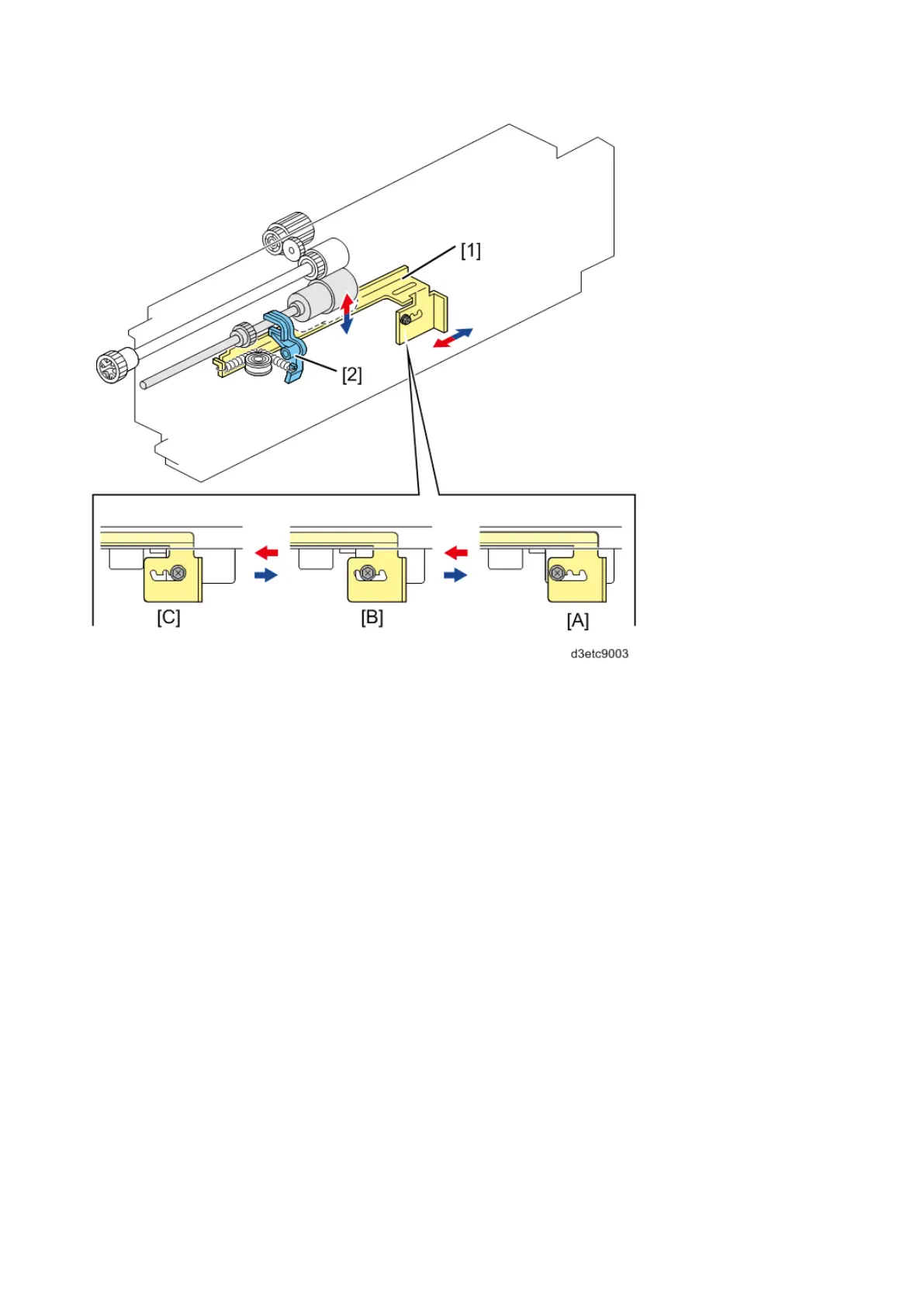 [1]
[2]
[C]
[B]
[A]
d3etc9003