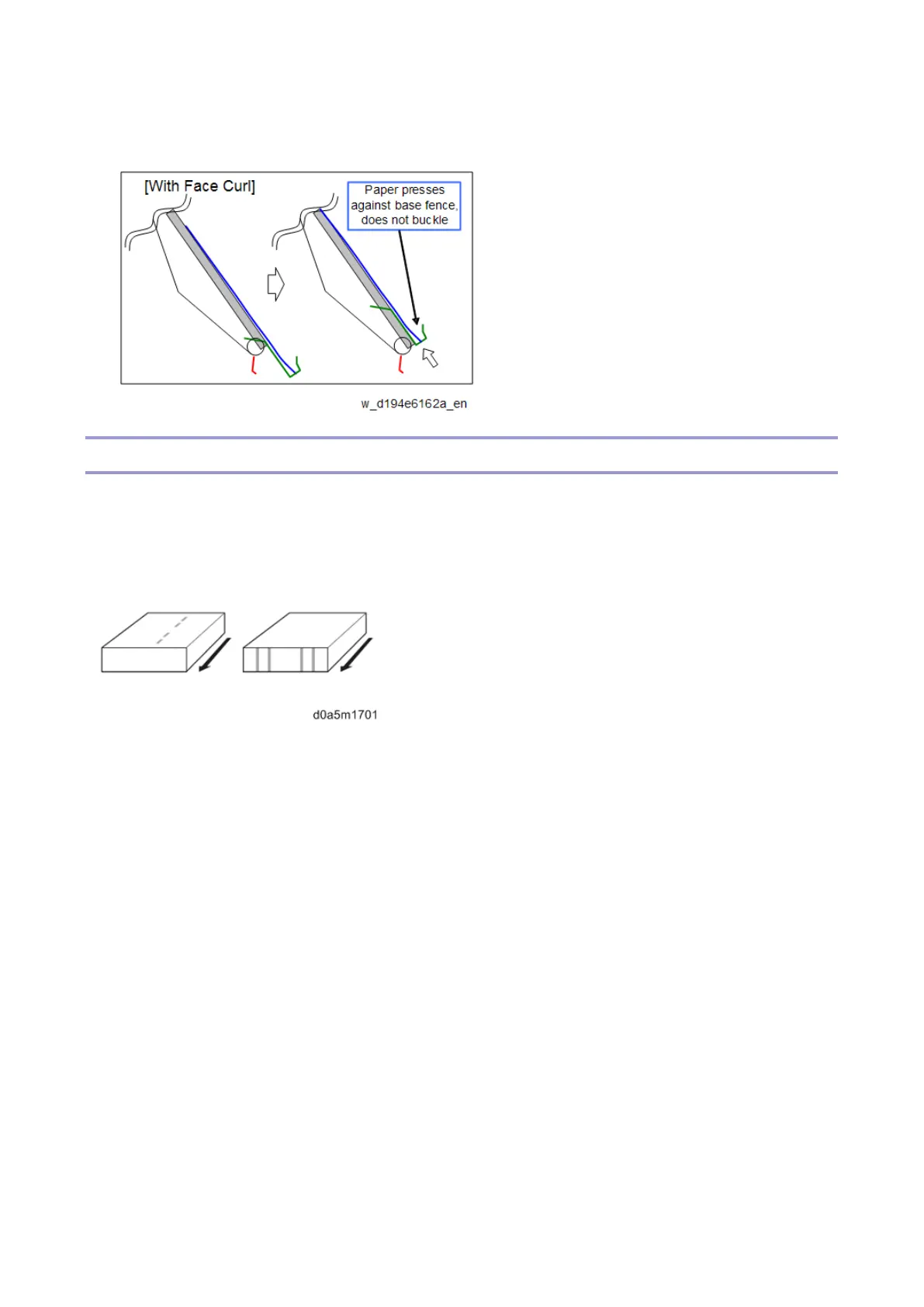 [With Face Curl]

Paper presses against base fence, does not buckle

w_d194e6162a_en

d0a5m1701