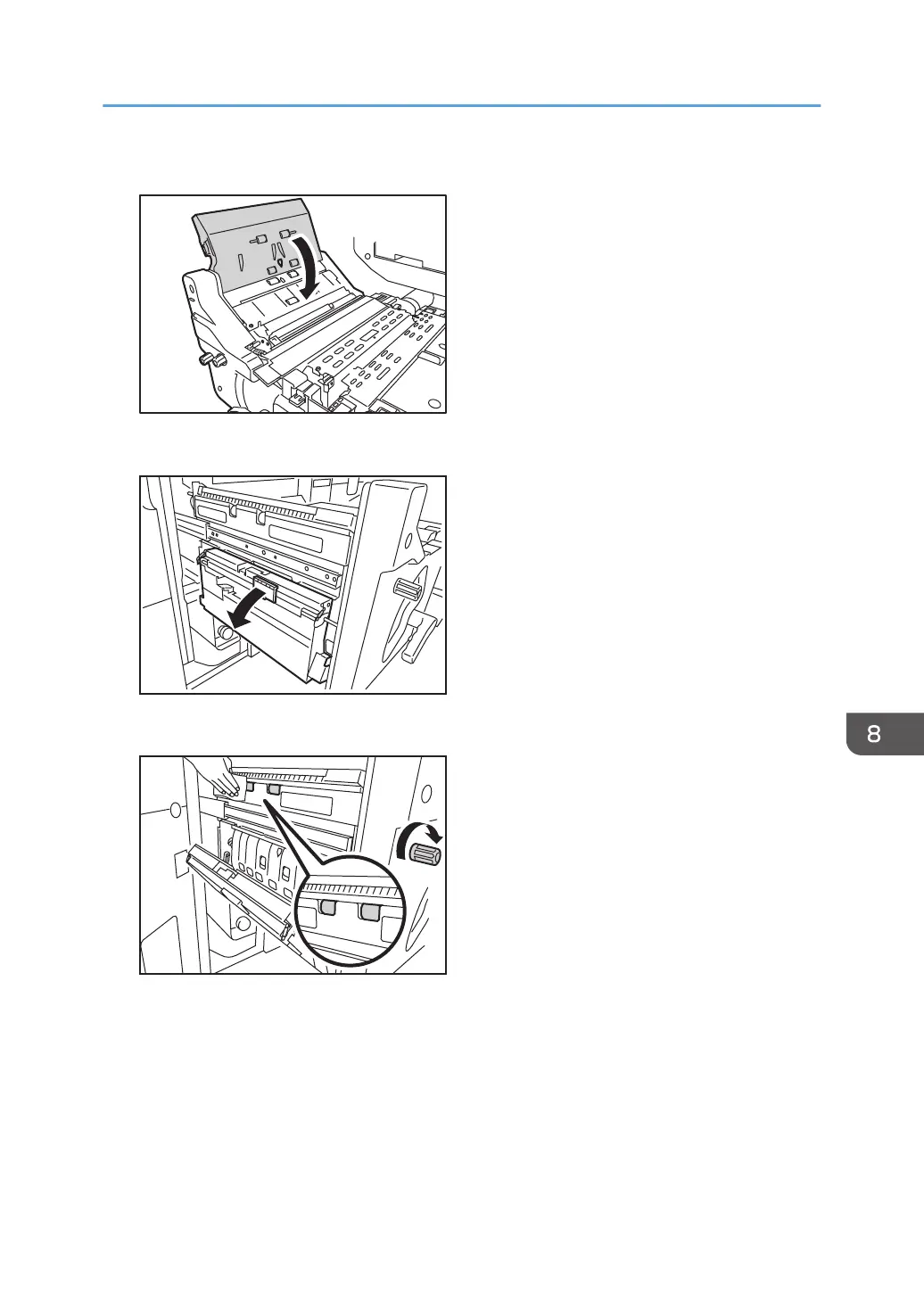 8