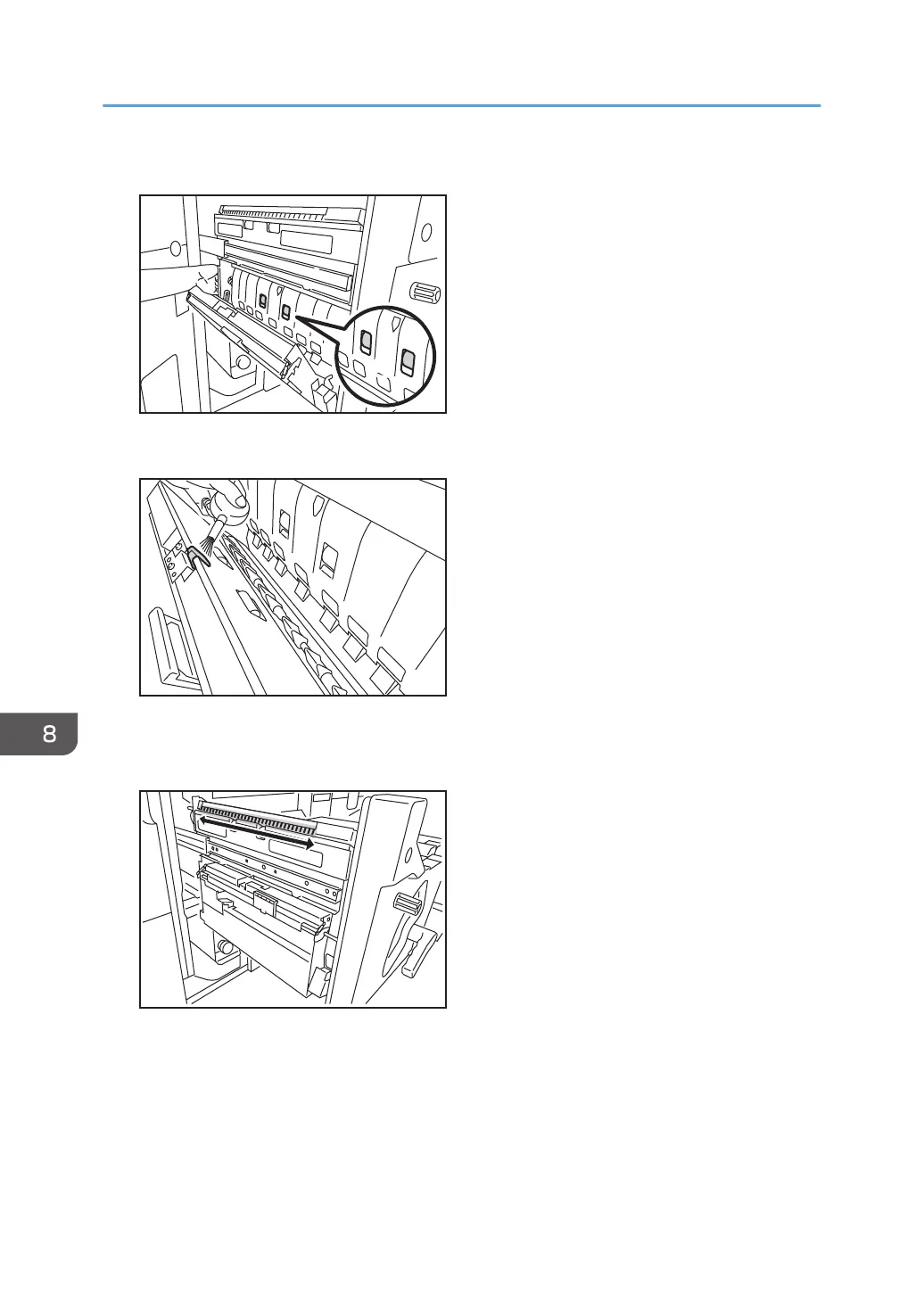 8