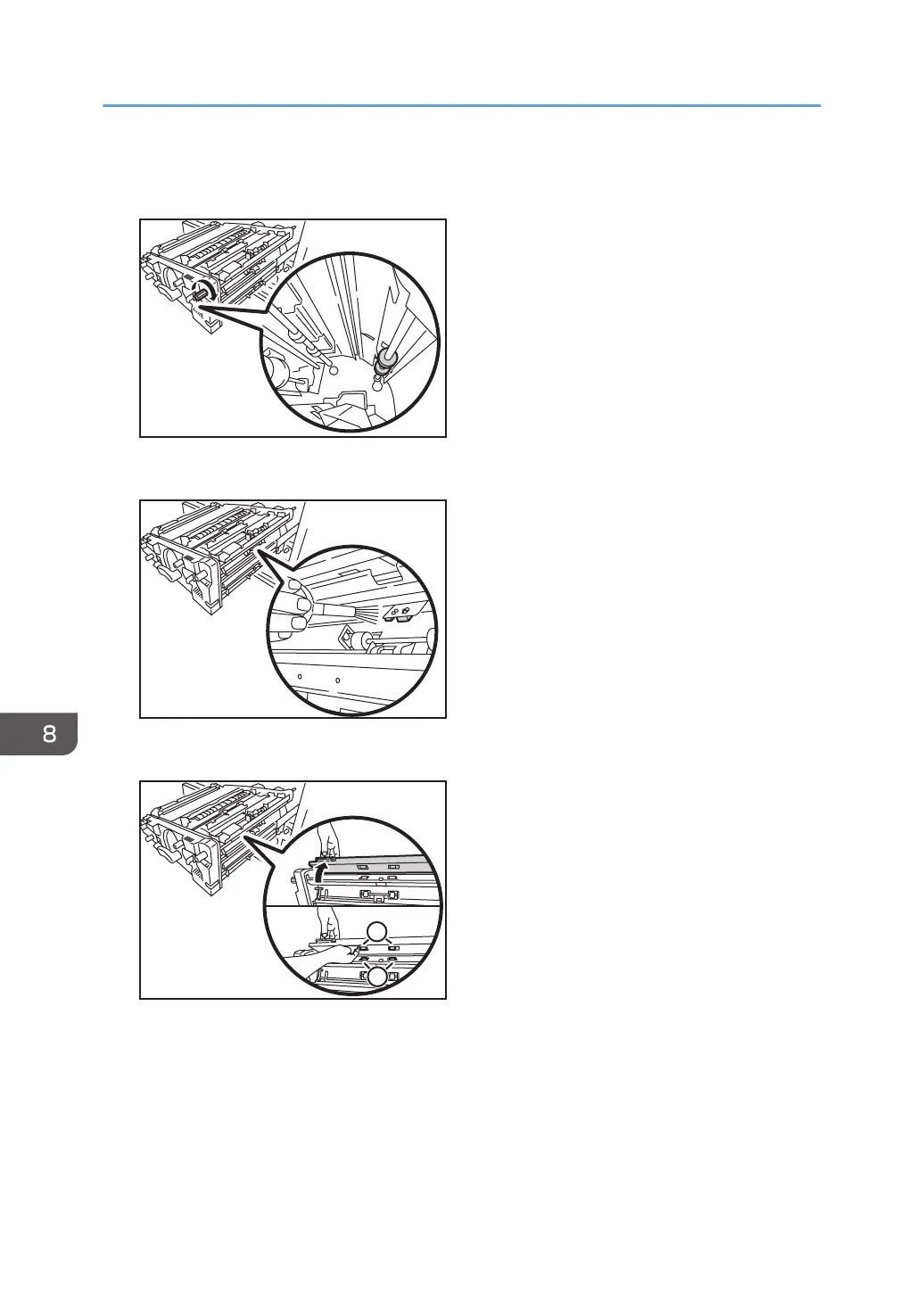 8