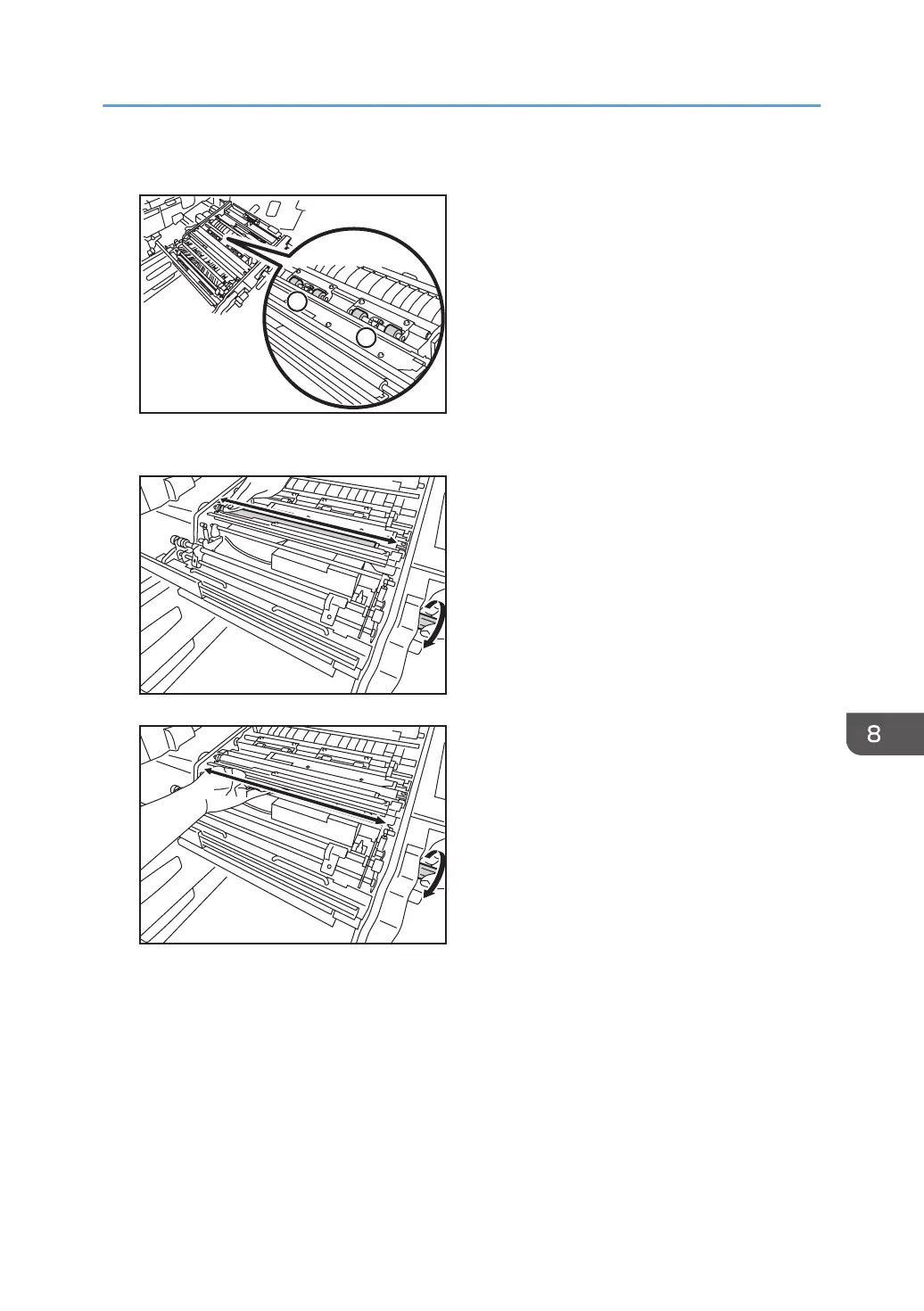 8