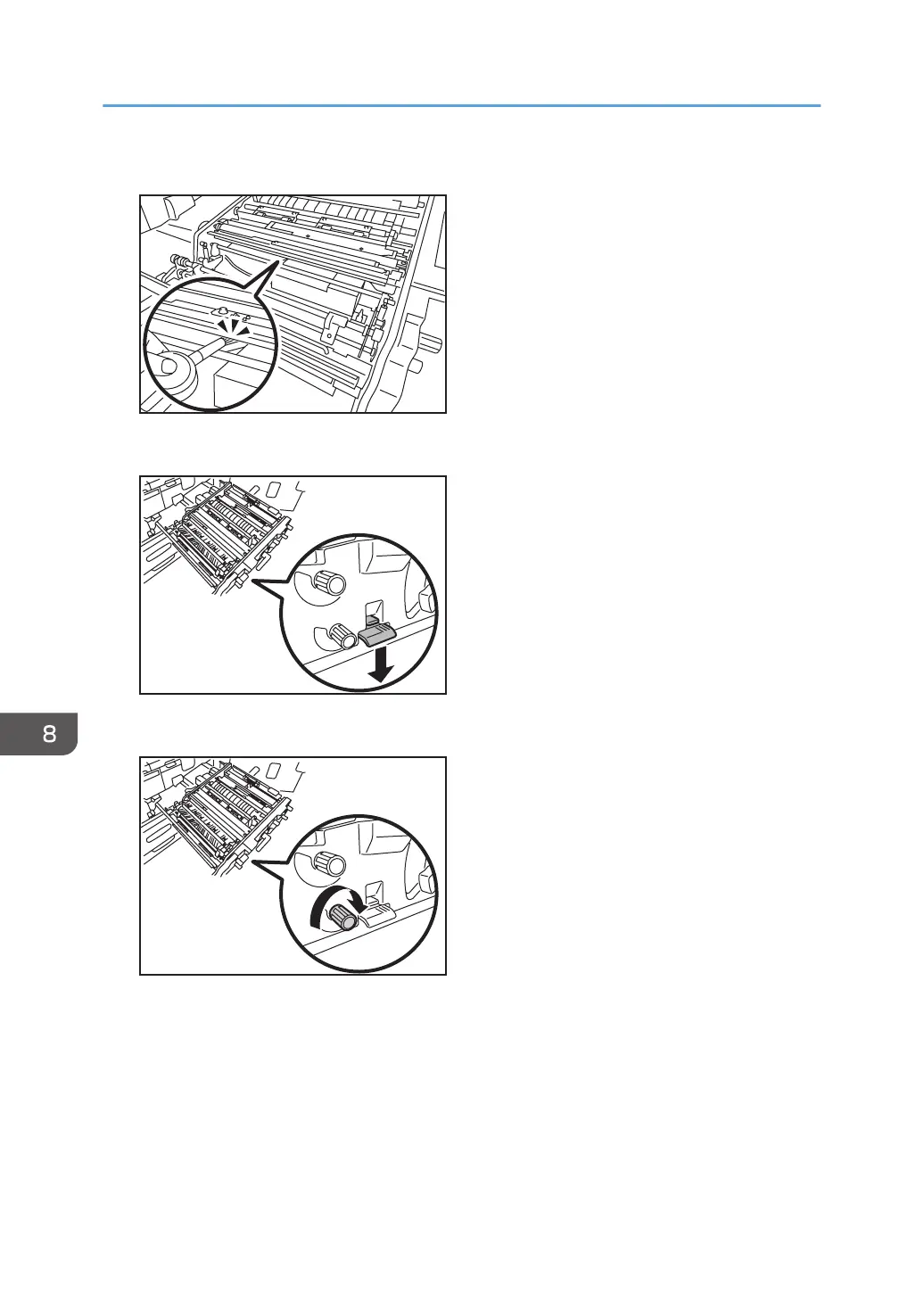 8