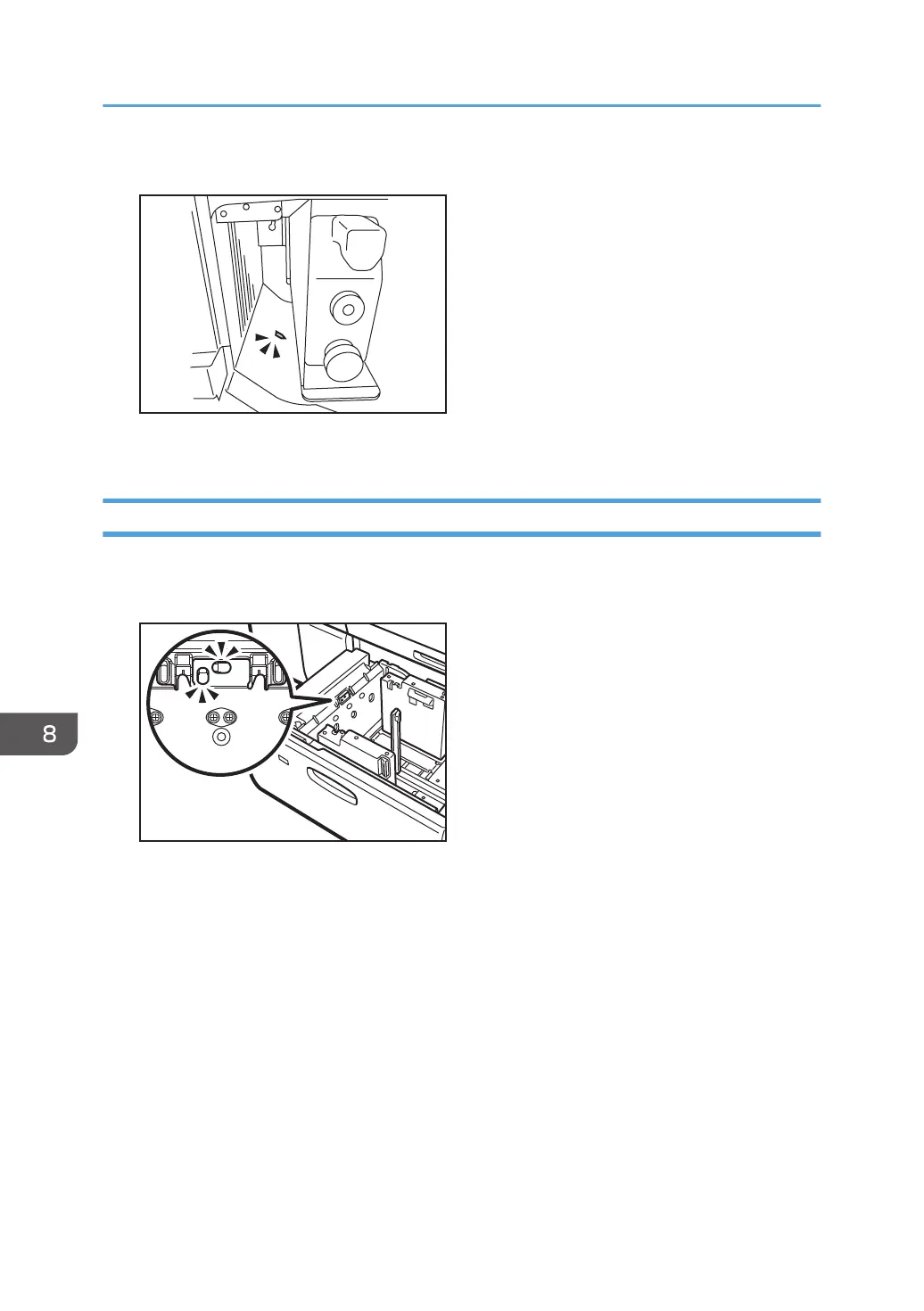 8