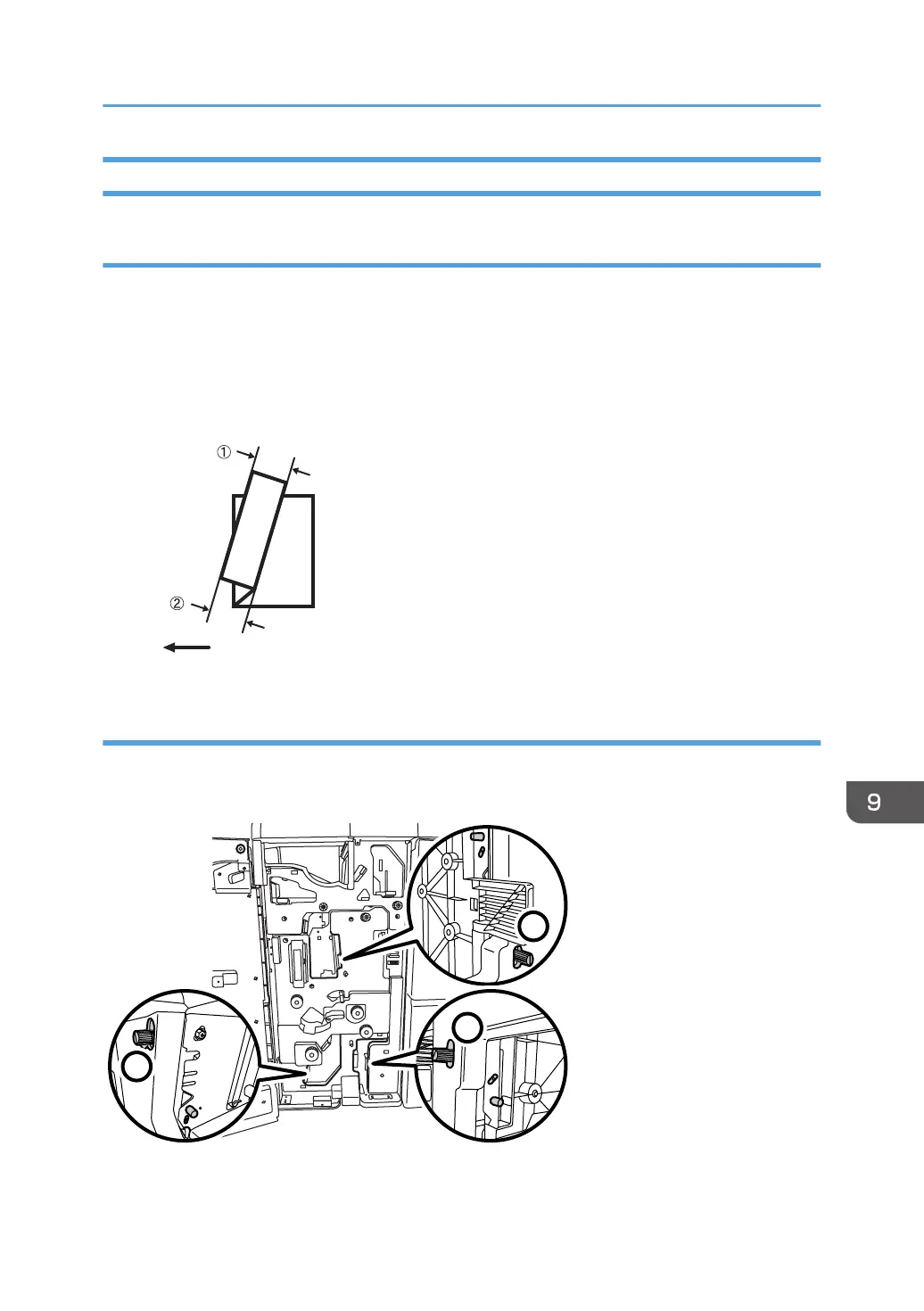 ①

②

9