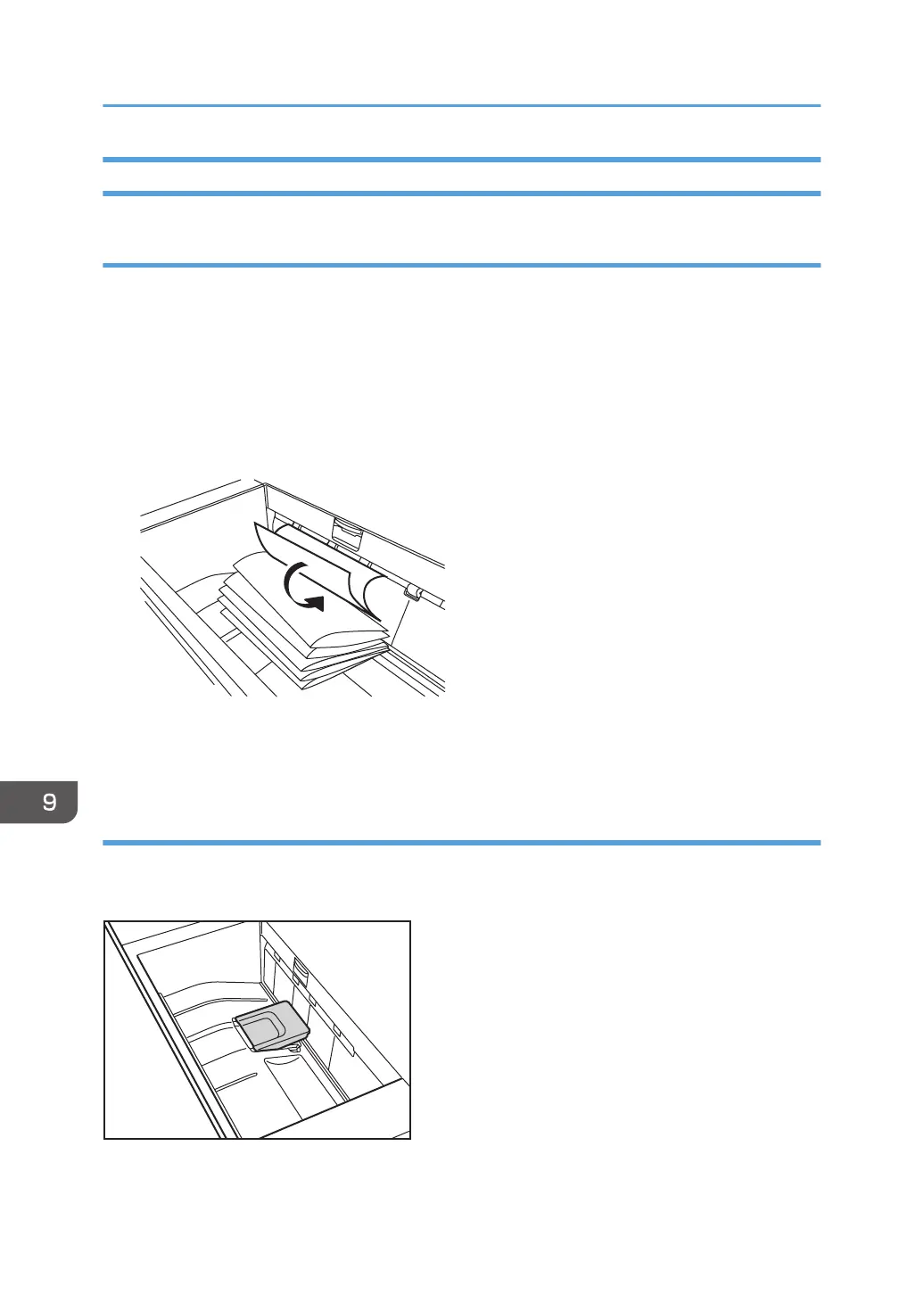 9