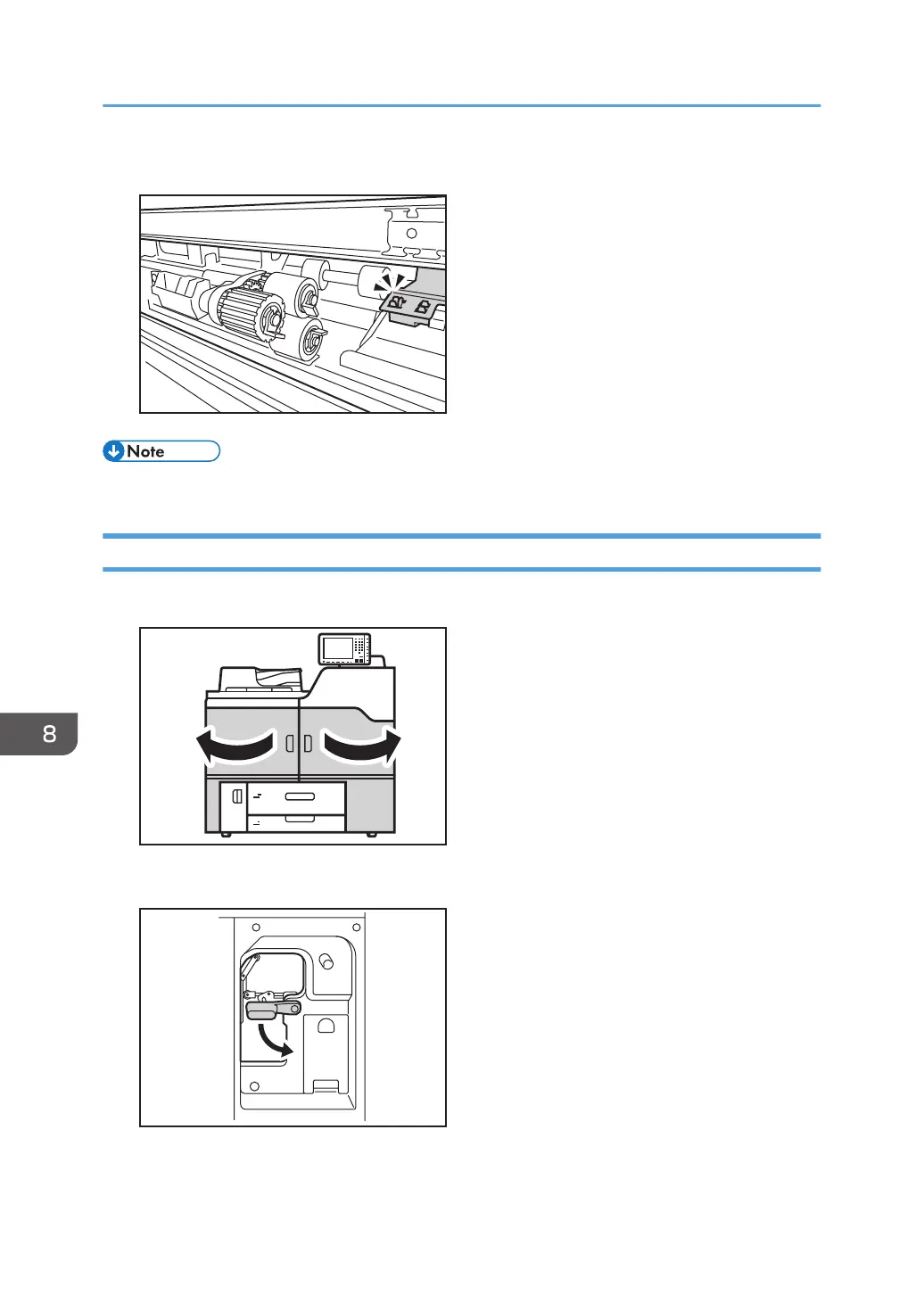 Note

8