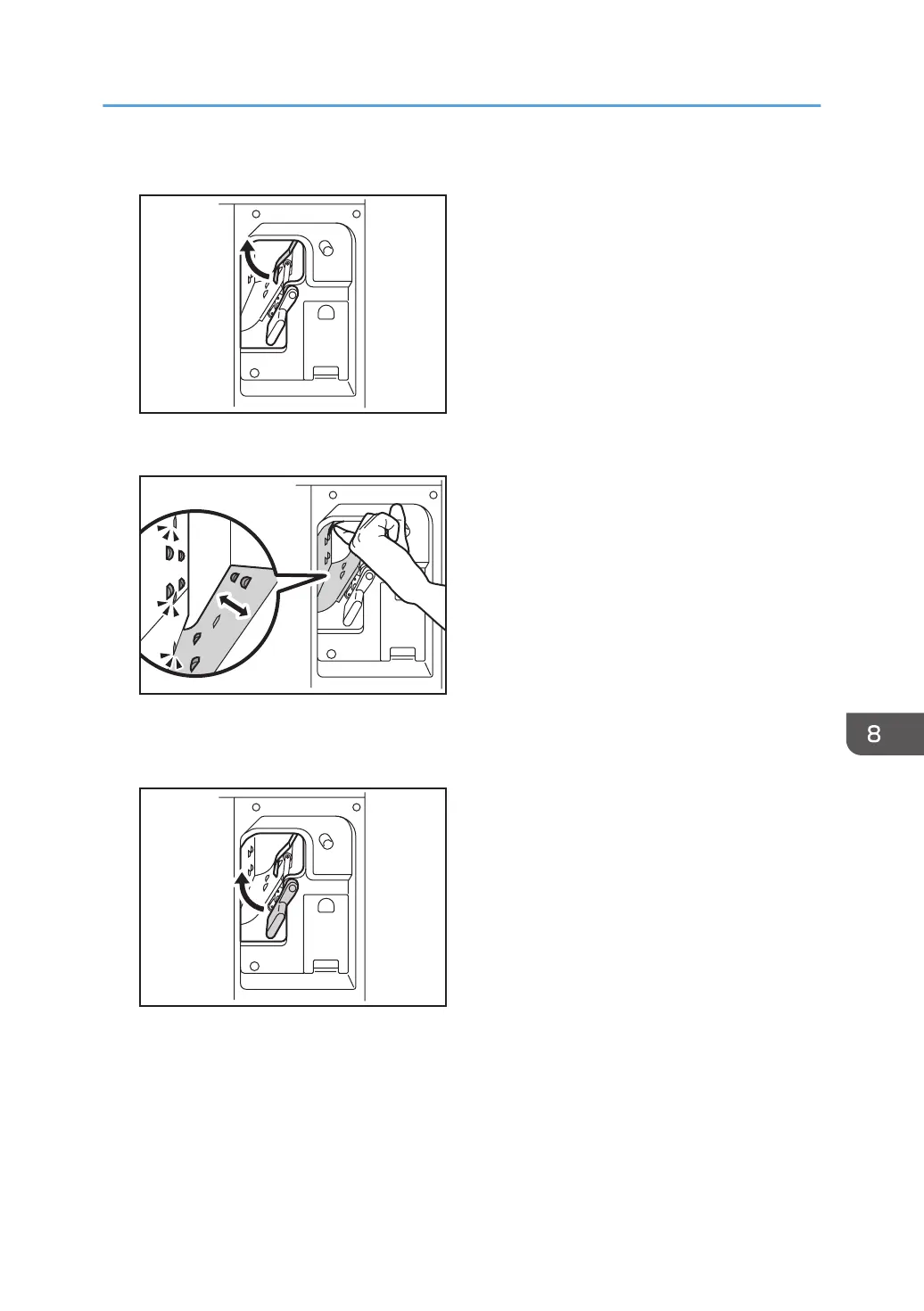 8