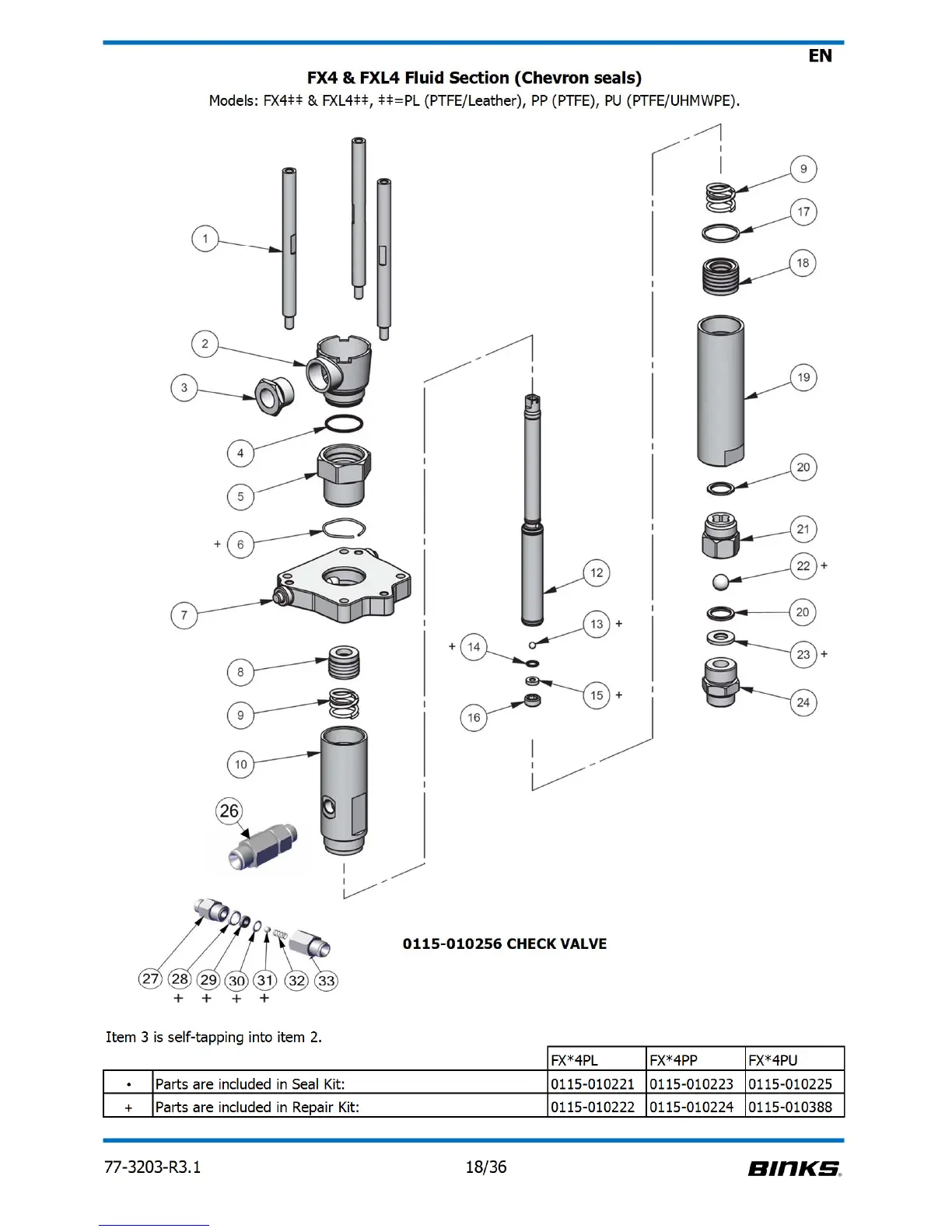 EN

FX4 & FXL4 Fluid Section (Chevron seals)

Models: FX4‡‡ & FXL4‡‡, ‡‡=PL (PTFE/Leather), PP (PTFE), PU (PTFE/UHMWPE).

1
2
3
4
5
+ 6
7
8
9
10
26
12
13 +
+ 14
15 +
16
9
17
18
19
20
21
22 +
20
23 +
24

27 28 29 30 31 32 33
+ + + +

0115-010256 CHECK VALVE

Item 3 is self-tapping into item 2.

| | | FX*4PL | FX*4PP | FX*4PU |
|---|---|---|---|---|
| • | Parts are included in Seal Kit: | 0115-010221 | 0115-010223 | 0115-010225 |
| + | Parts are included in Repair Kit: | 0115-010222 | 0115-010224 | 0115-010388 |

77-3203-R3.1 18/36 BINKS