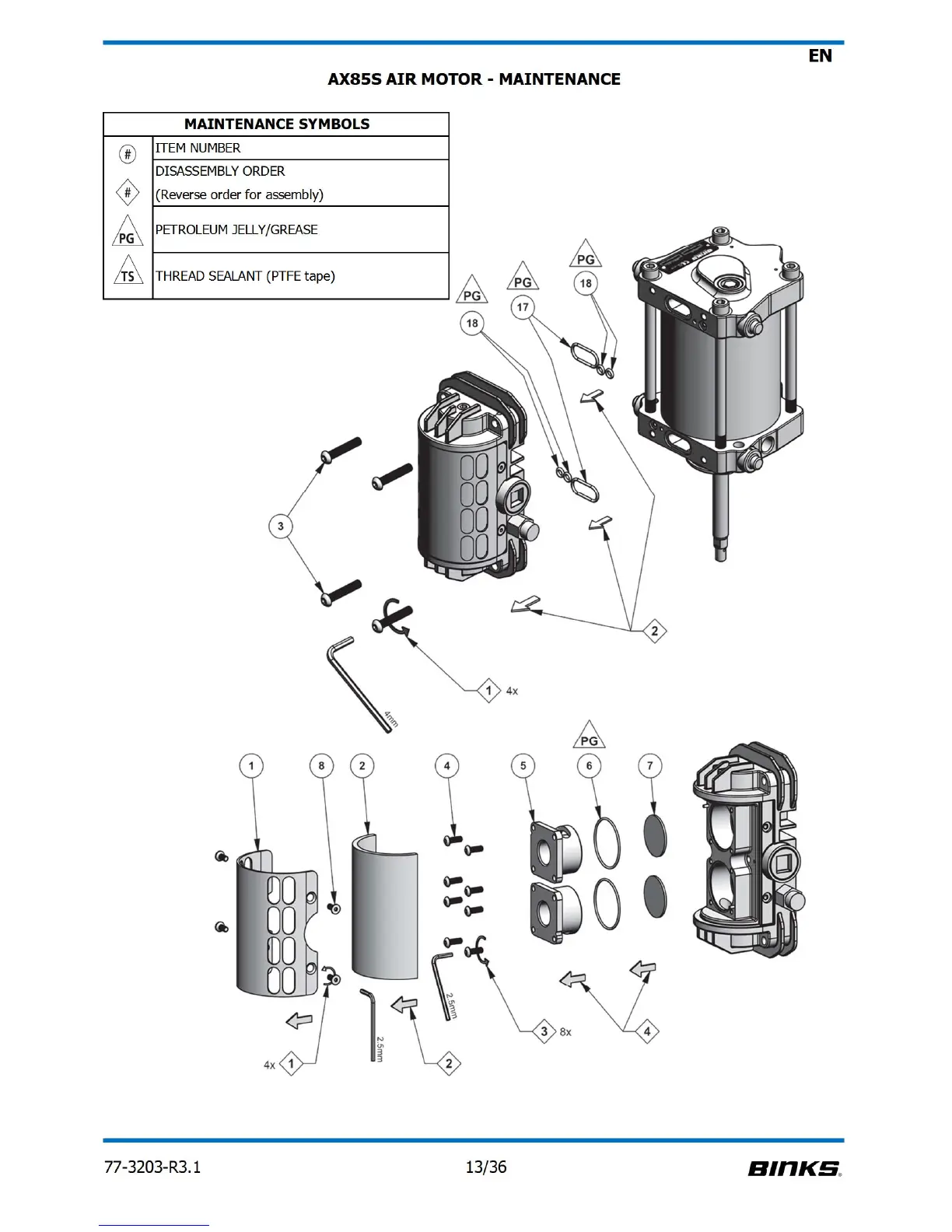 EN

AX85S AIR MOTOR - MAINTENANCE

| MAINTENANCE SYMBOLS | |
|---|---|
| # | ITEM NUMBER |
| # | DISASSEMBLY ORDER (Reverse order for assembly) |
| PG | PETROLEUM JELLY/GREASE |
| TS | THREAD SEALANT (PTFE tape) |

PG
PG
PG
18
17
18
3
2
1 4x
4mm

PG
1
8
2
4
5
6
7
2.5mm
2.5mm
4x 1
2
3 8x
4

77-3203-R3.1
13/36
BINKS