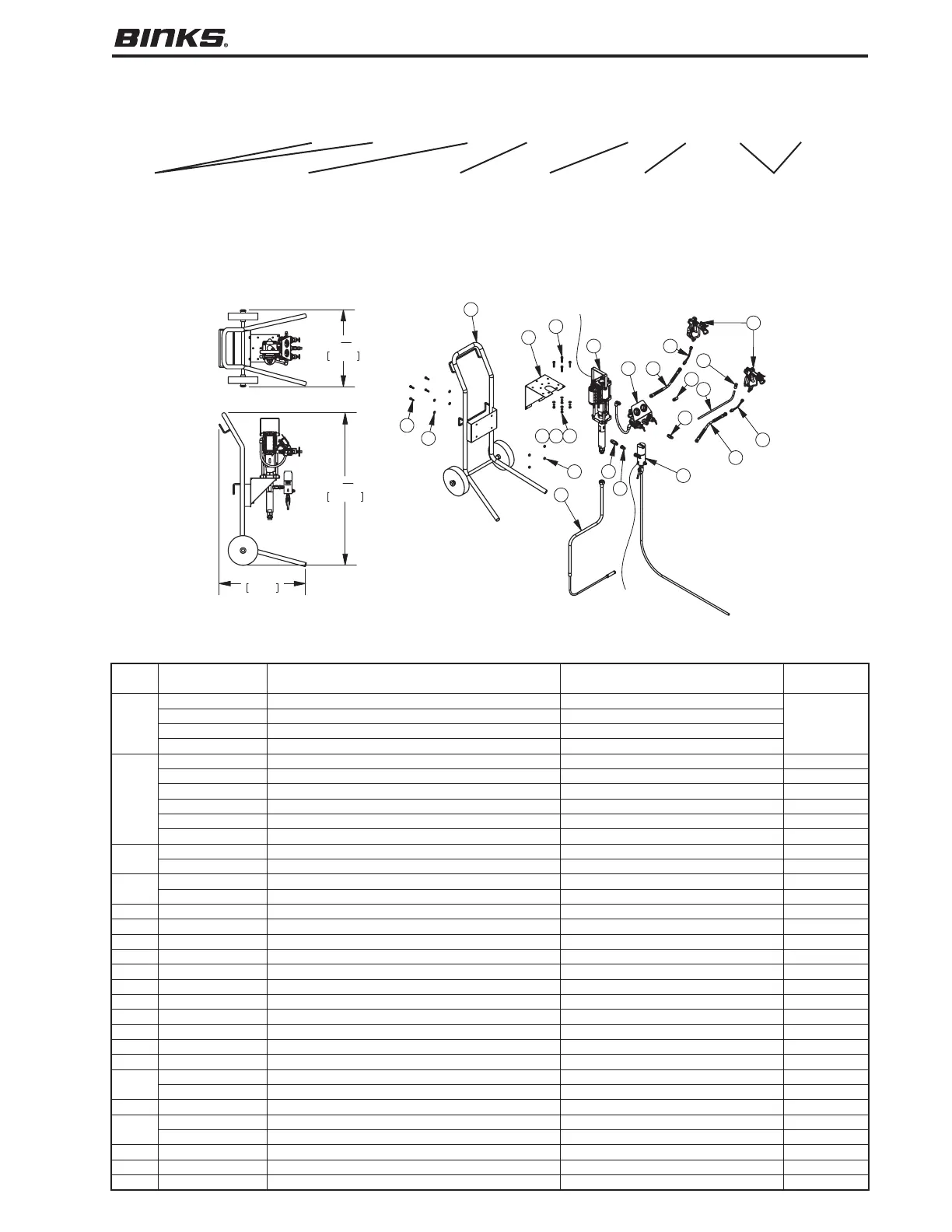 BINKS®