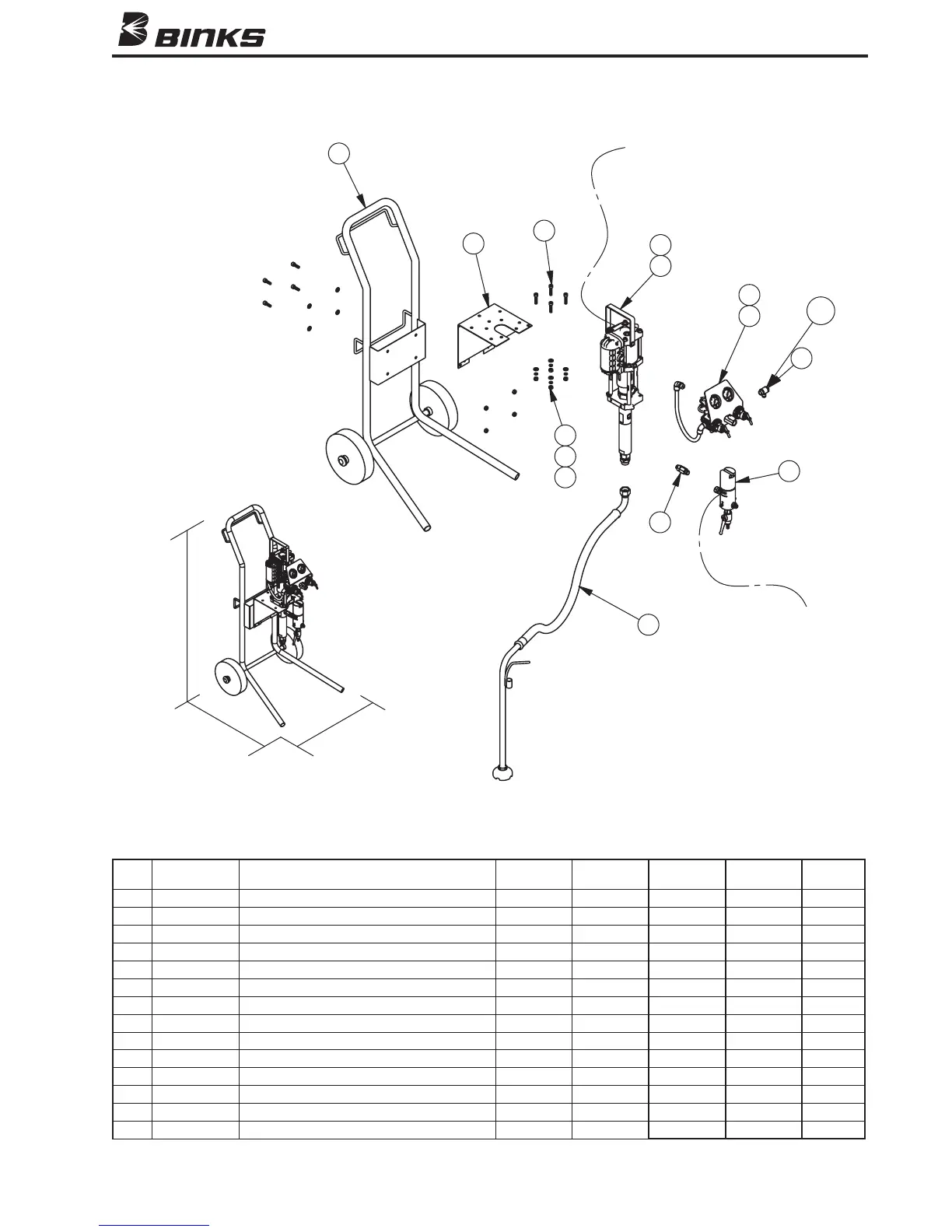 BINKS