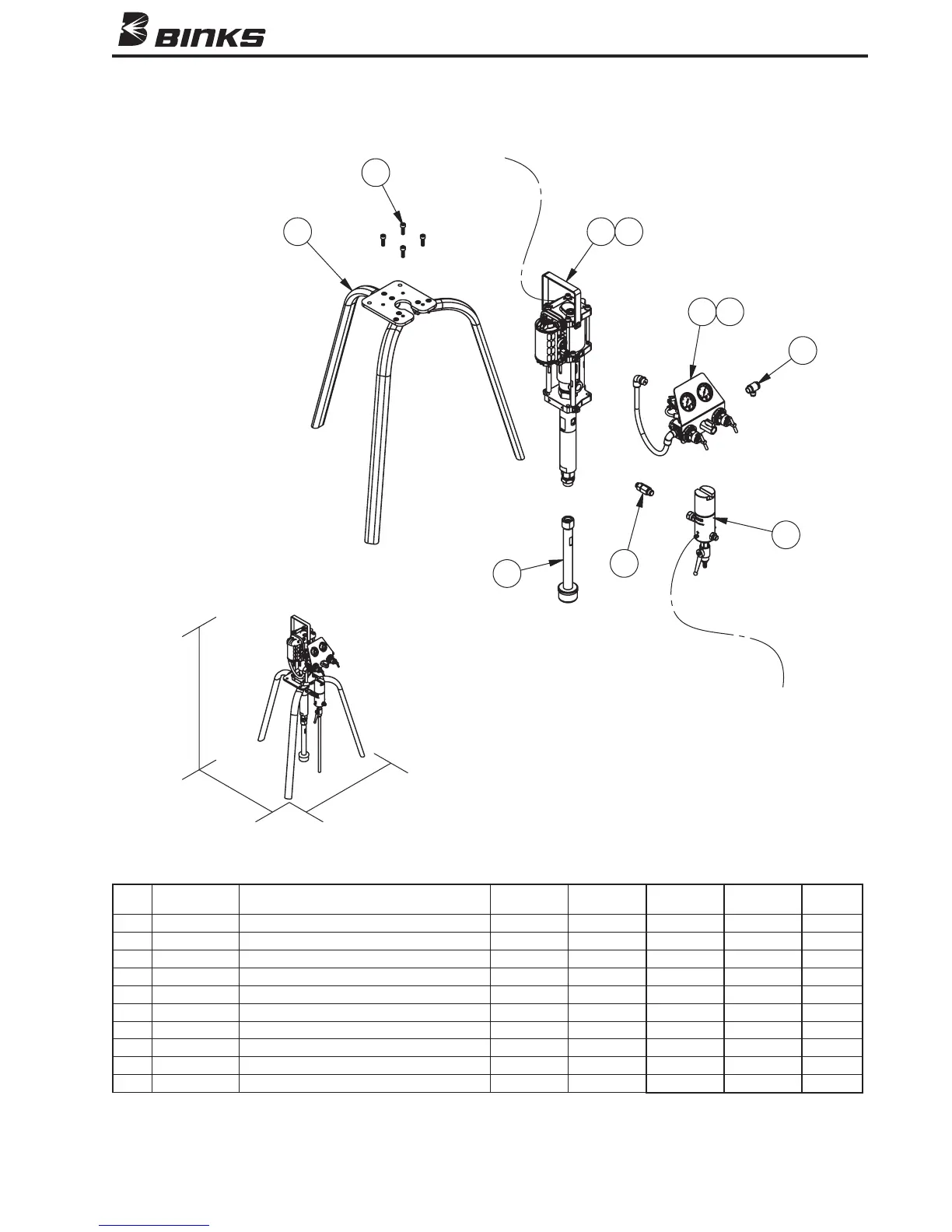 BINKS