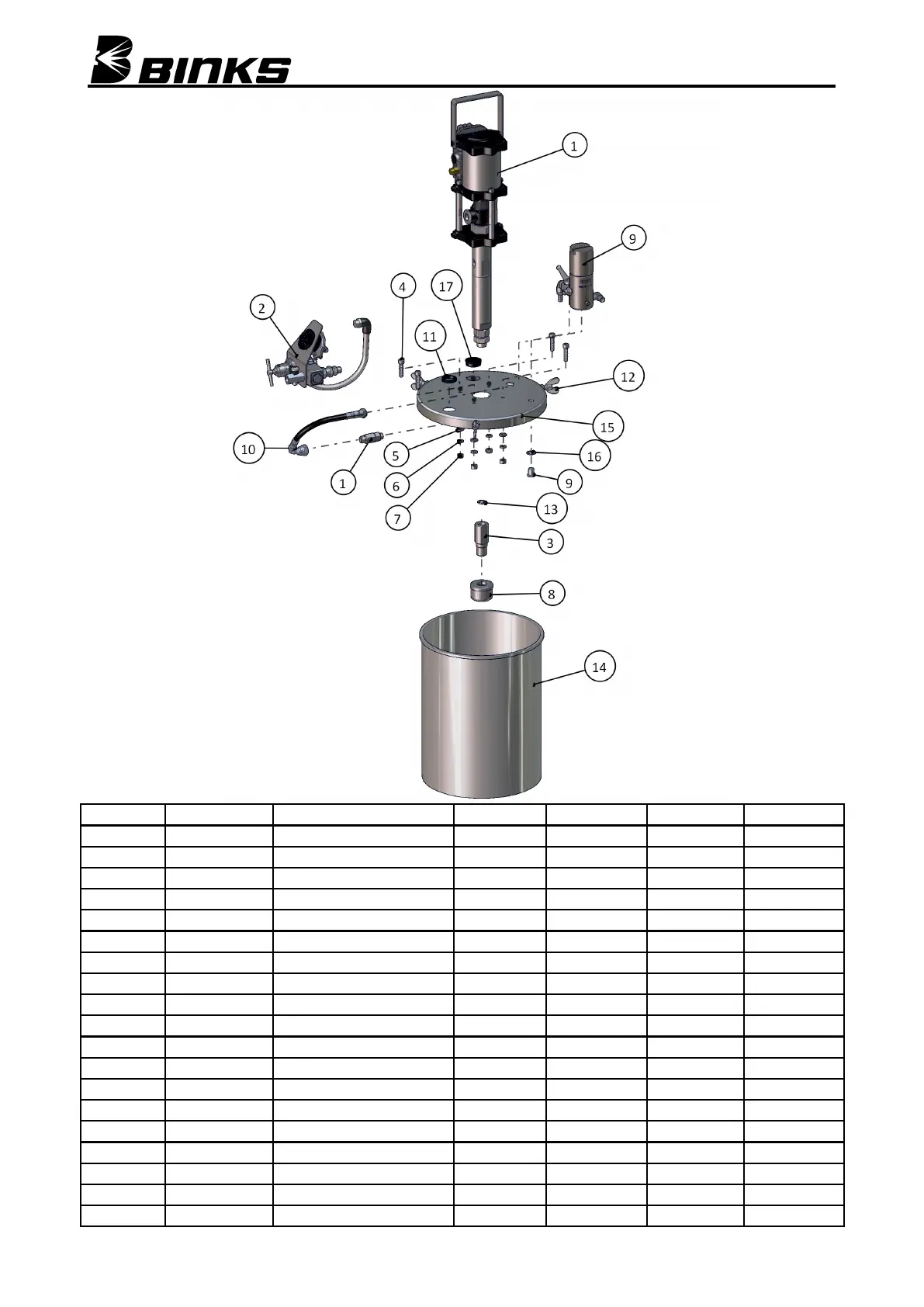 BINKS

1
9
4
17
2
11
12
15
10
5
16
1
6
9
7
13
3
8
14