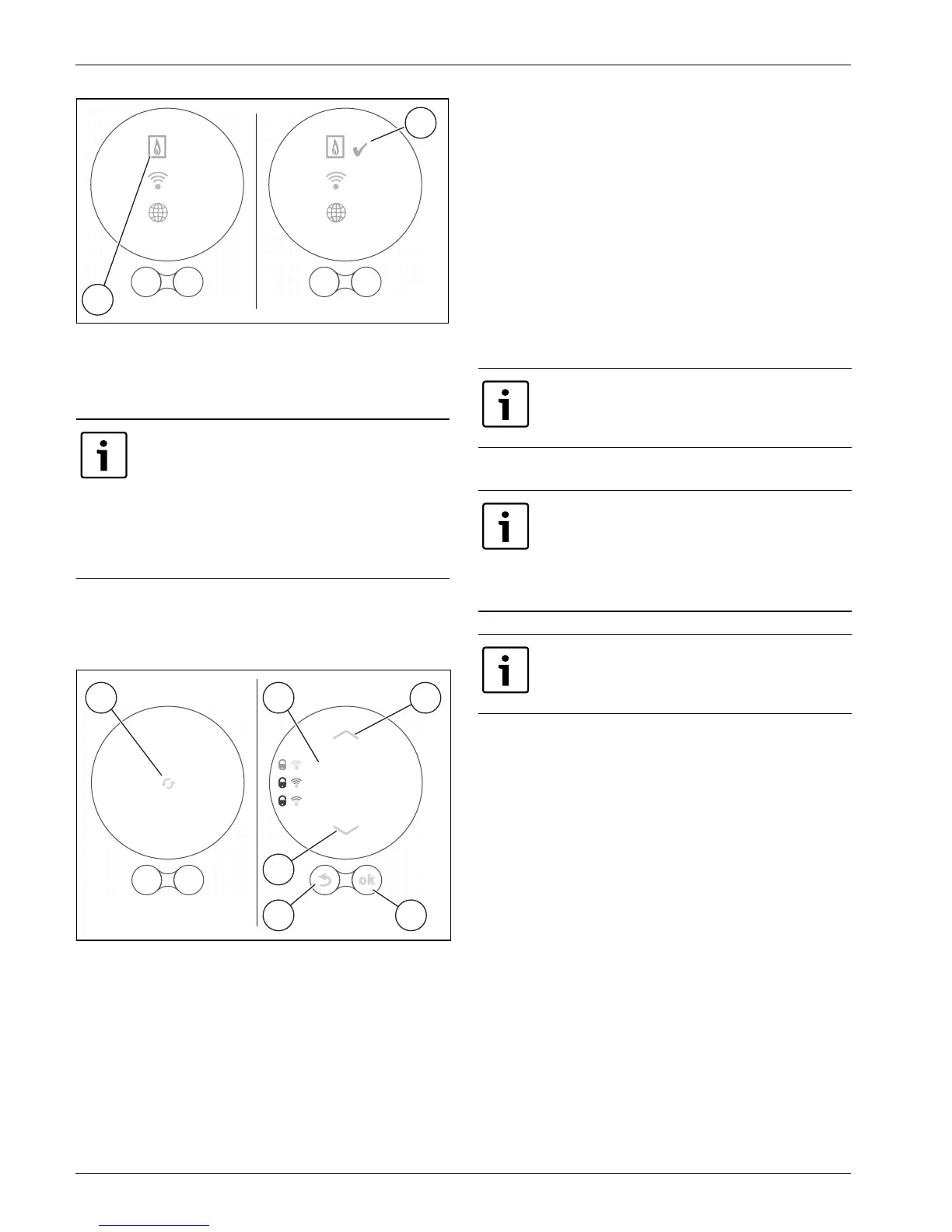 ok