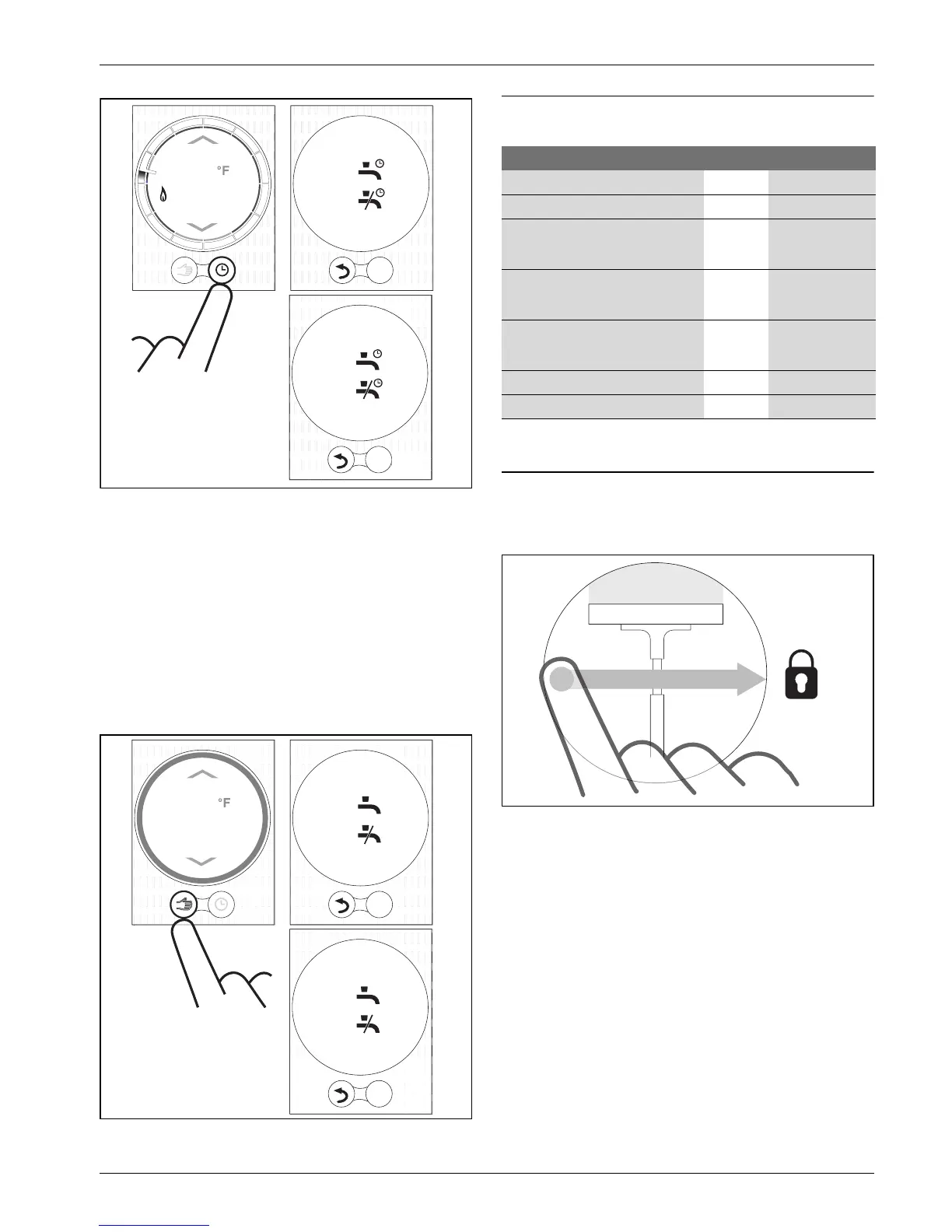 °F

°F