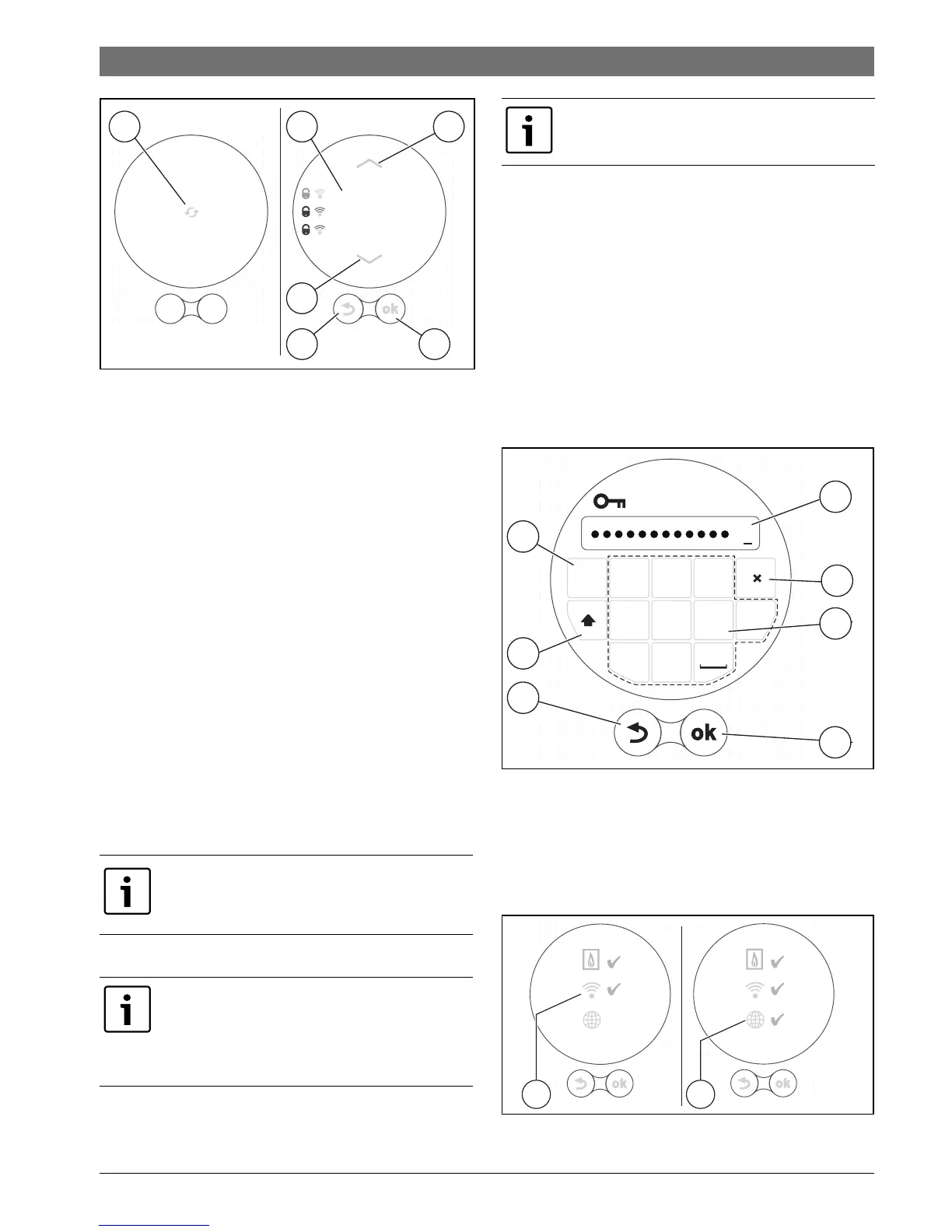 ok

ok

ok

ok