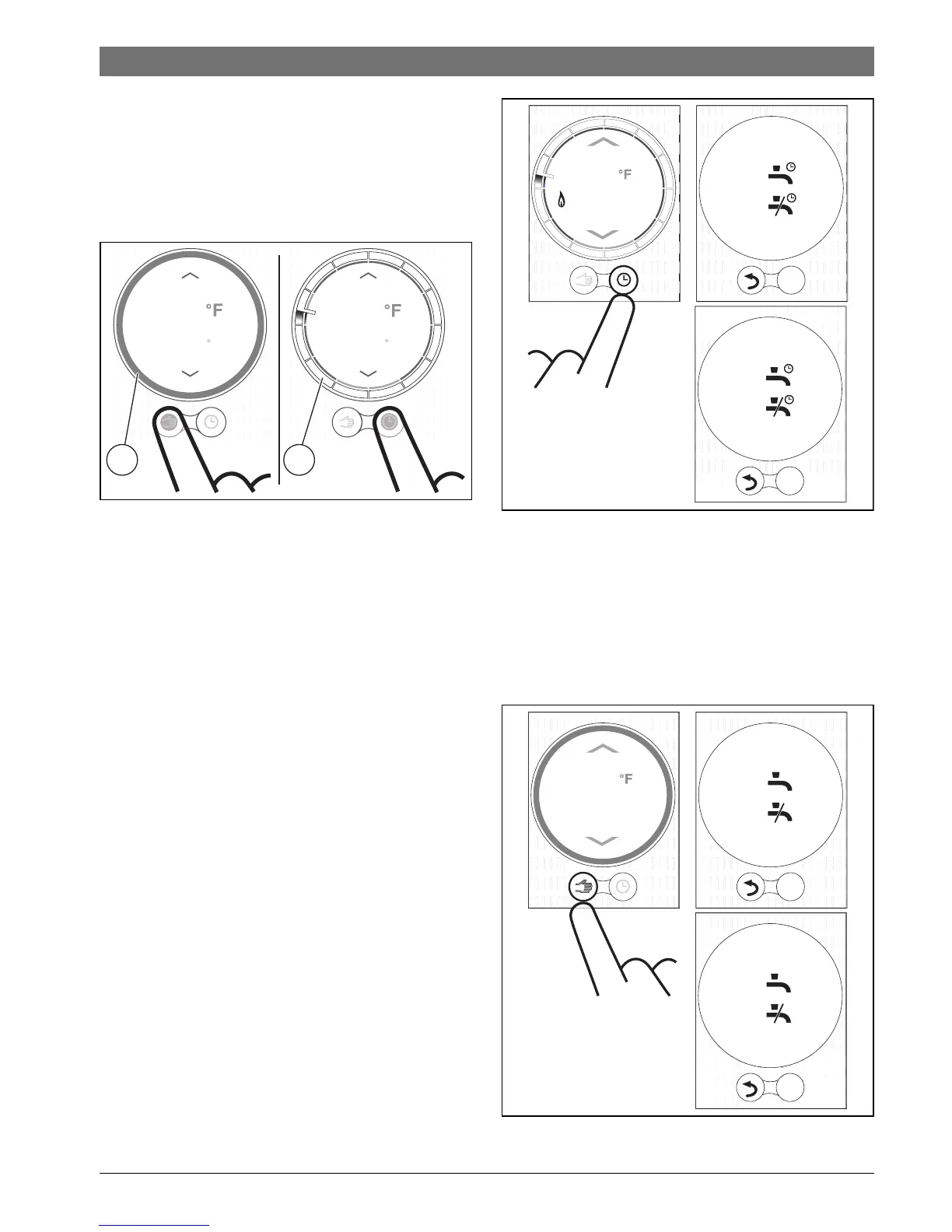 °F

°F

°F

°F