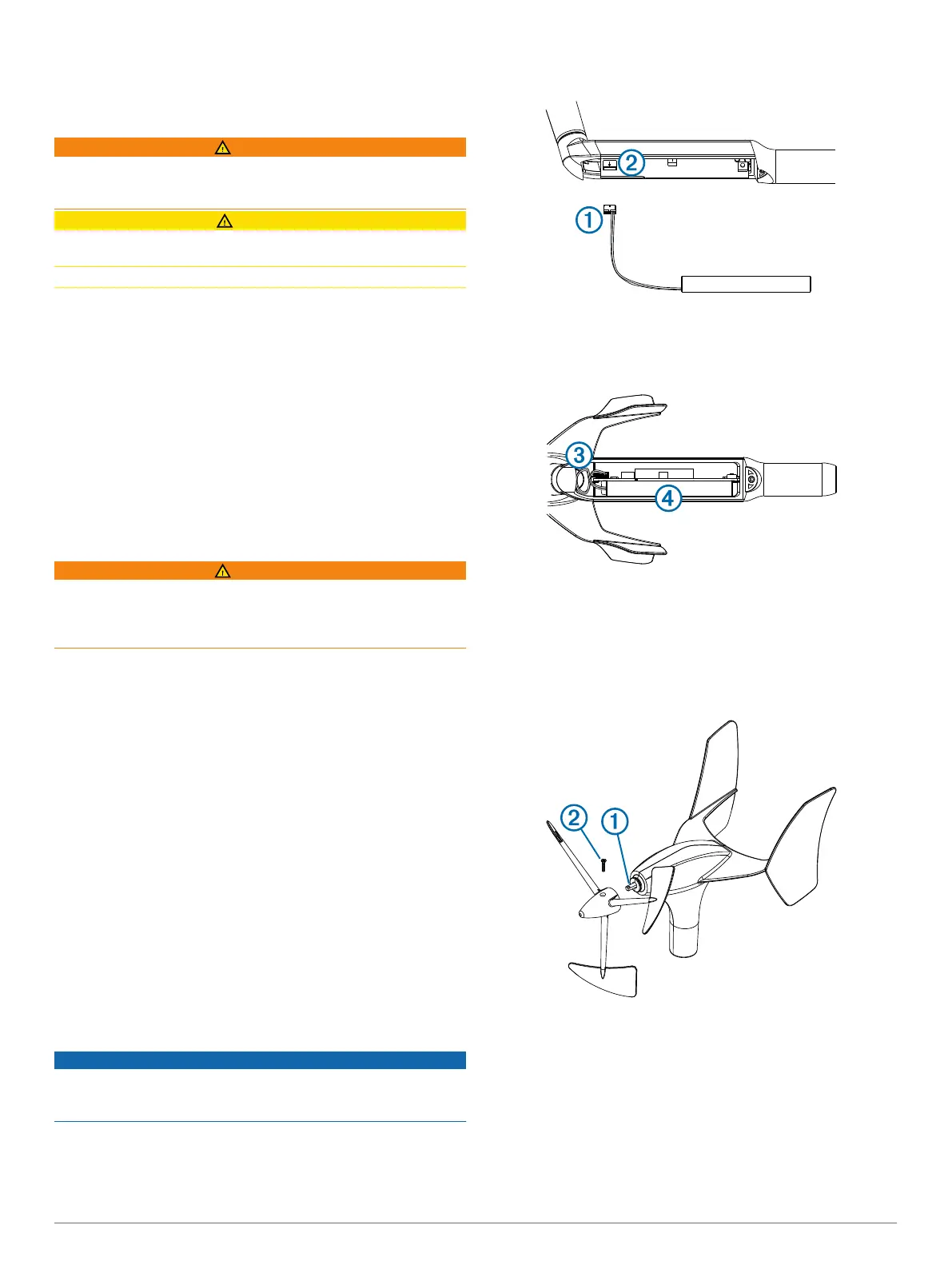 ②
①
③
④
②
①