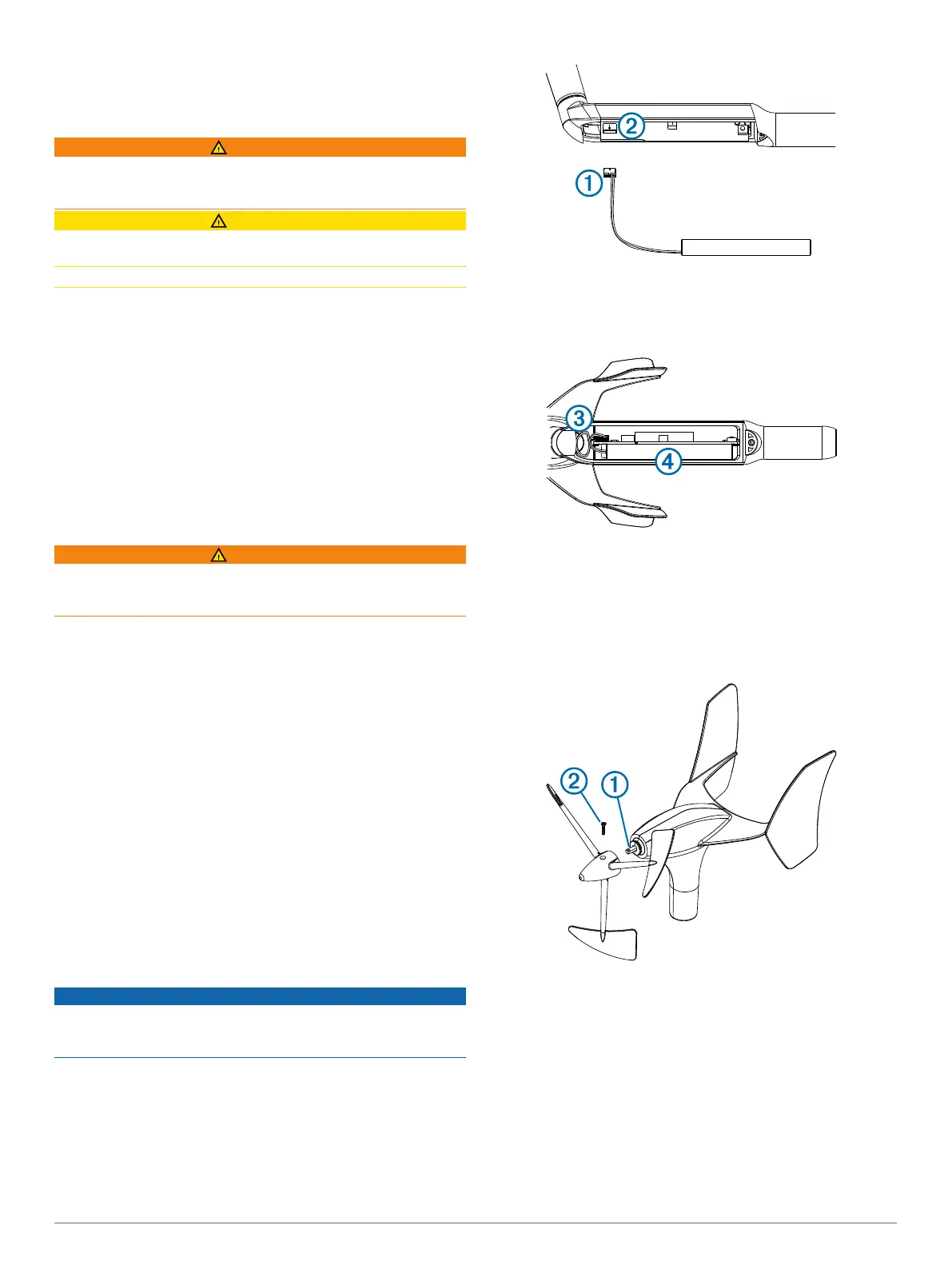 2

1

3

4

2 1