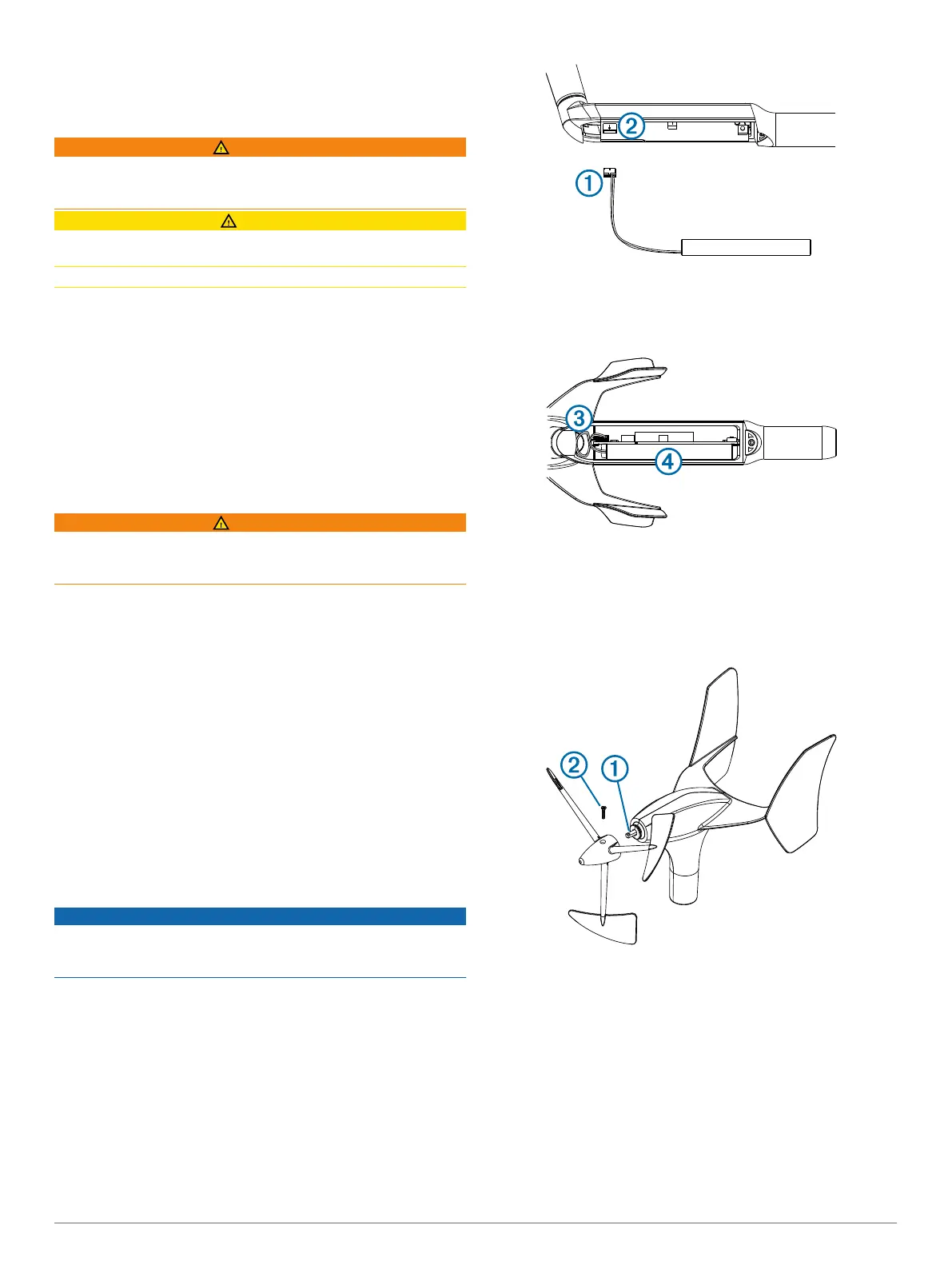 2
1
3
4
2
1