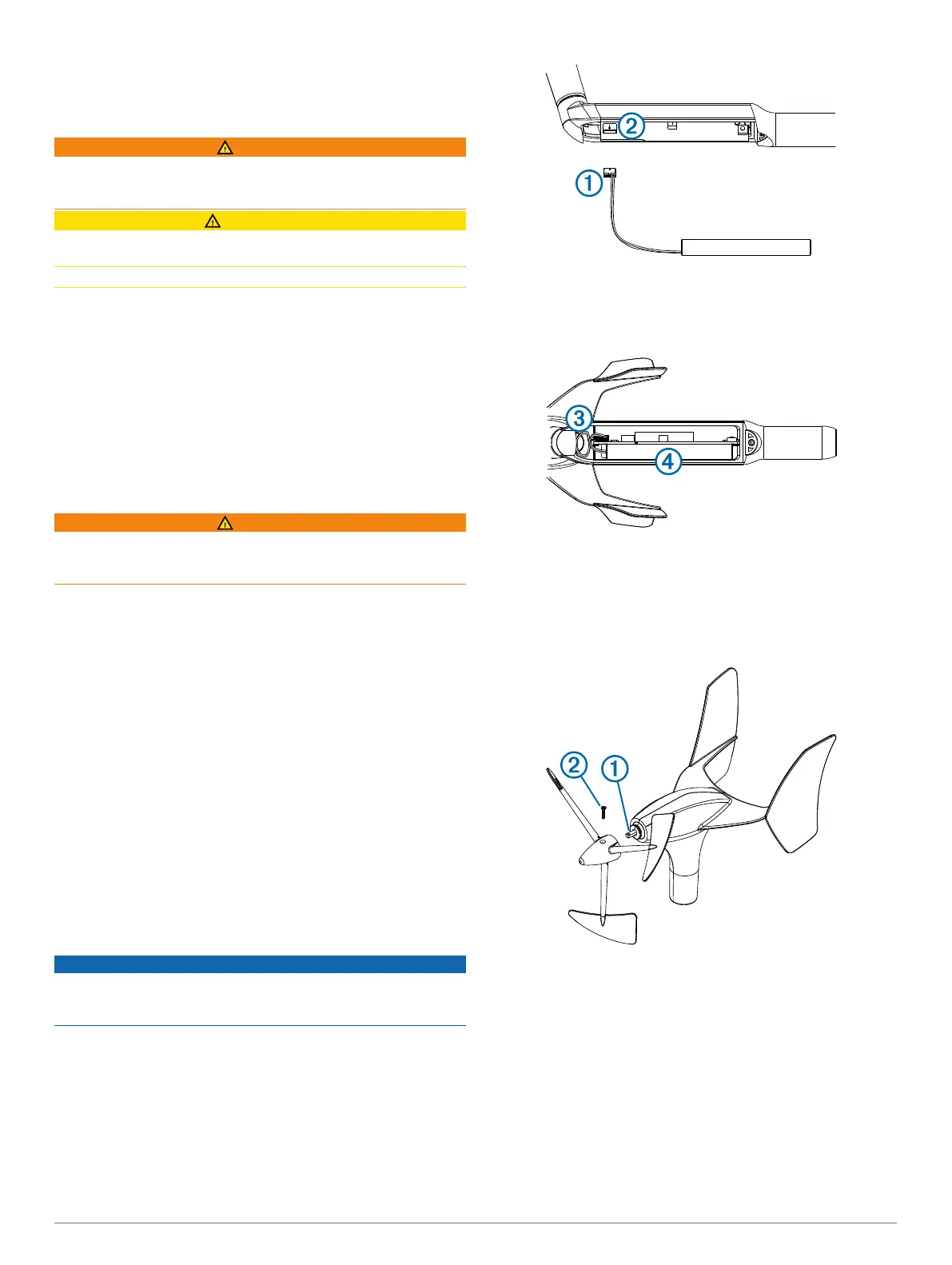 2
1
3
4
2
1