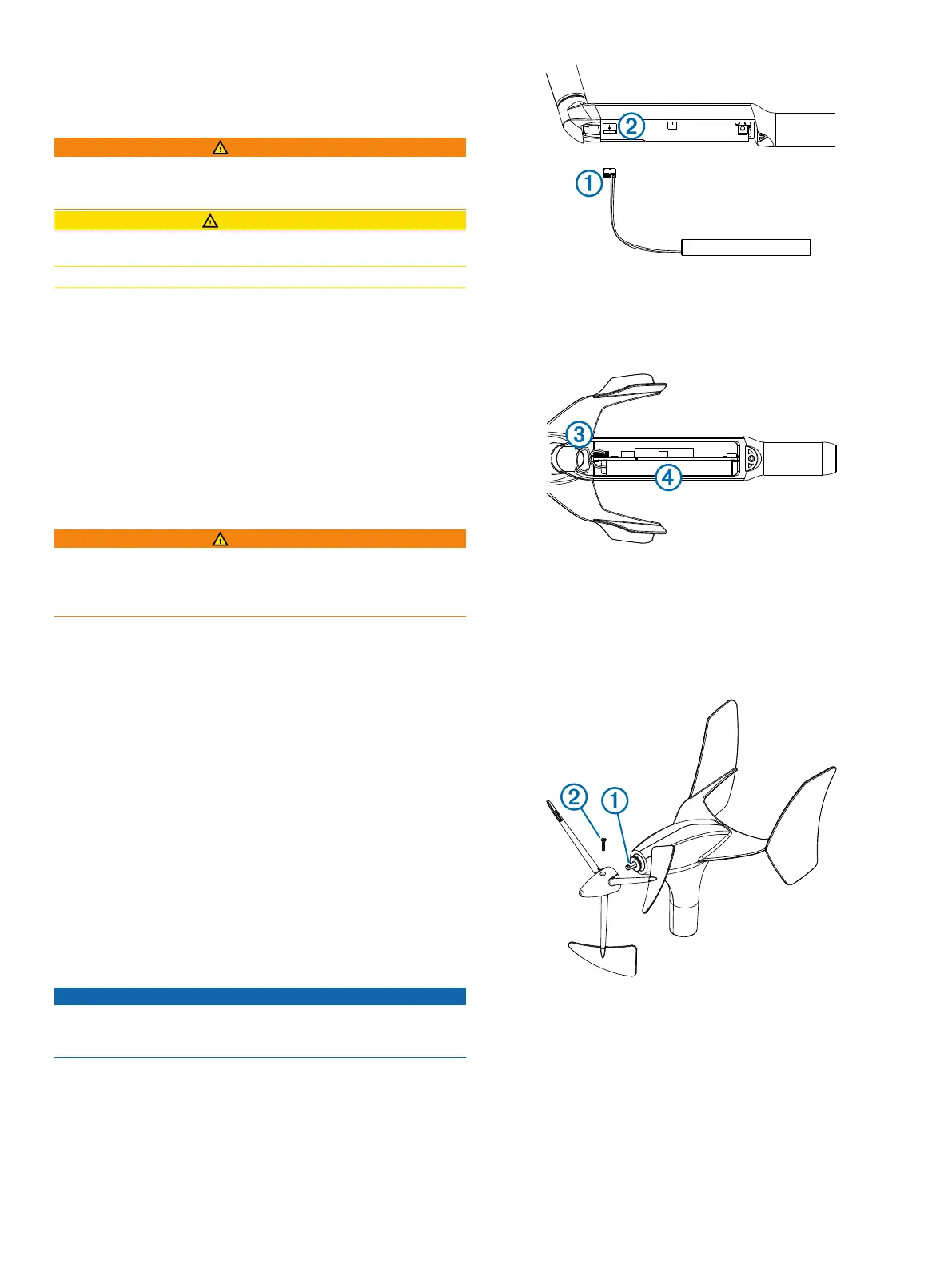 2

1

3

4

2 1