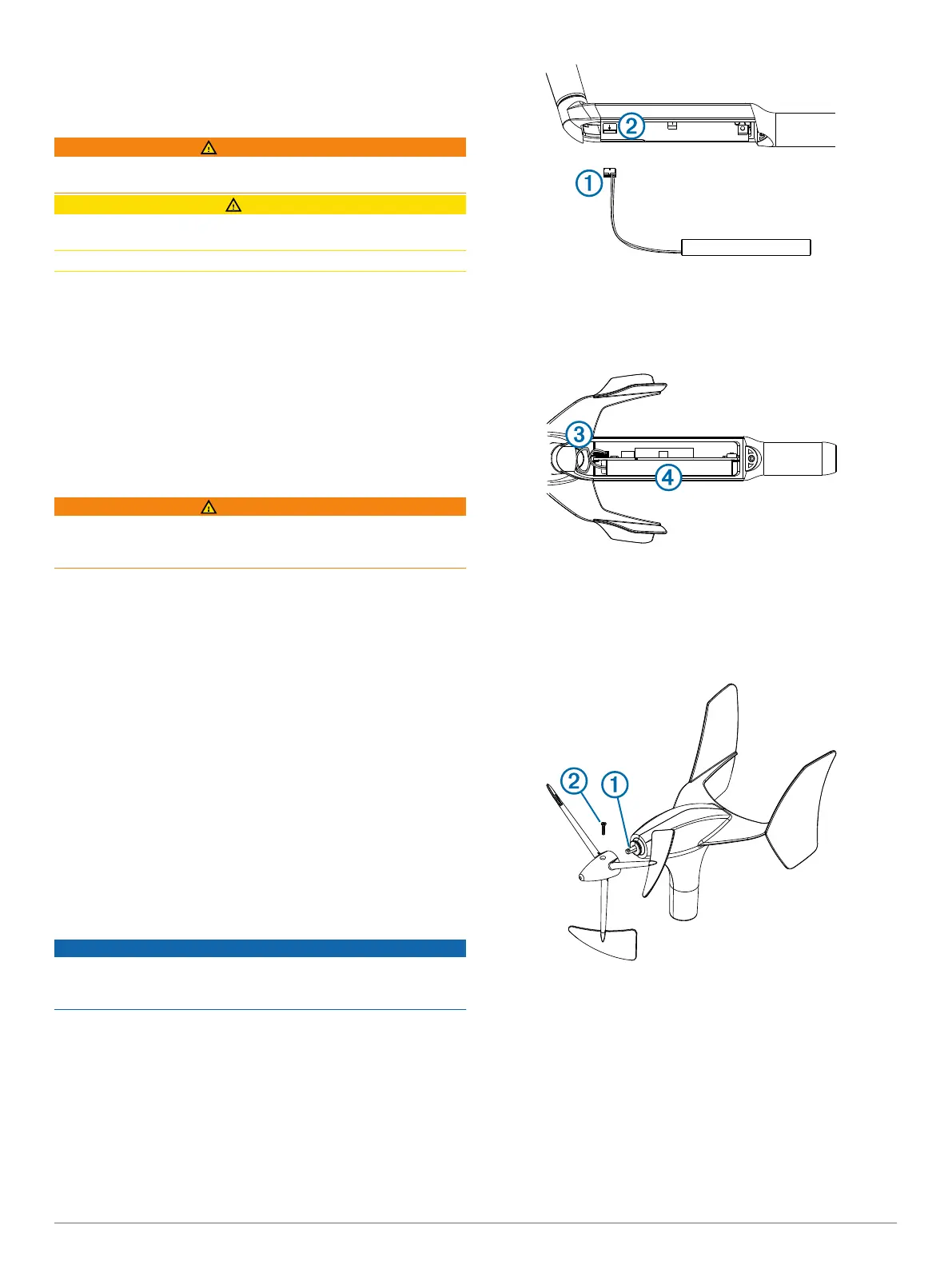 2
1
3
4
2
1