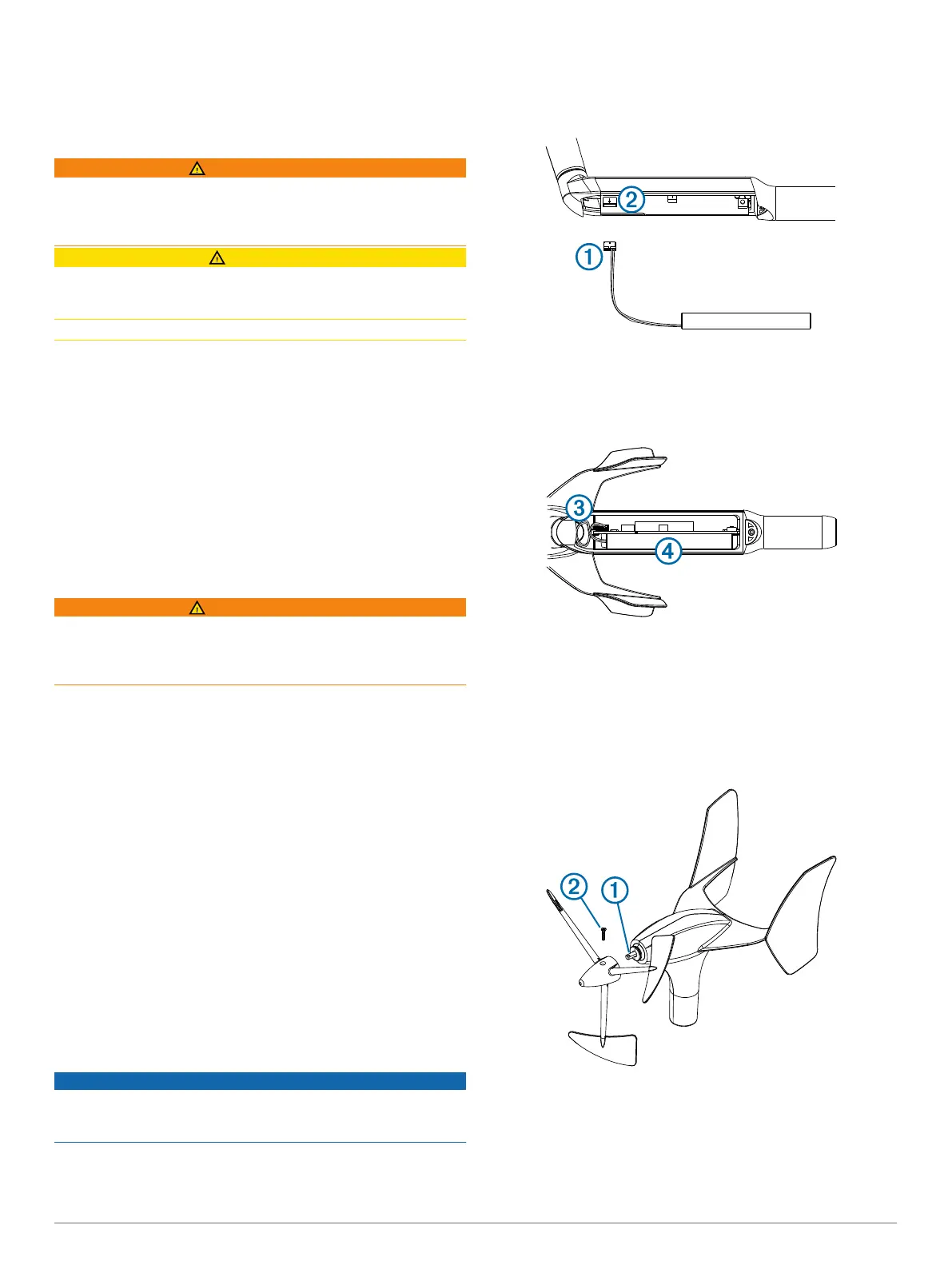 2

1

3

4

2 1