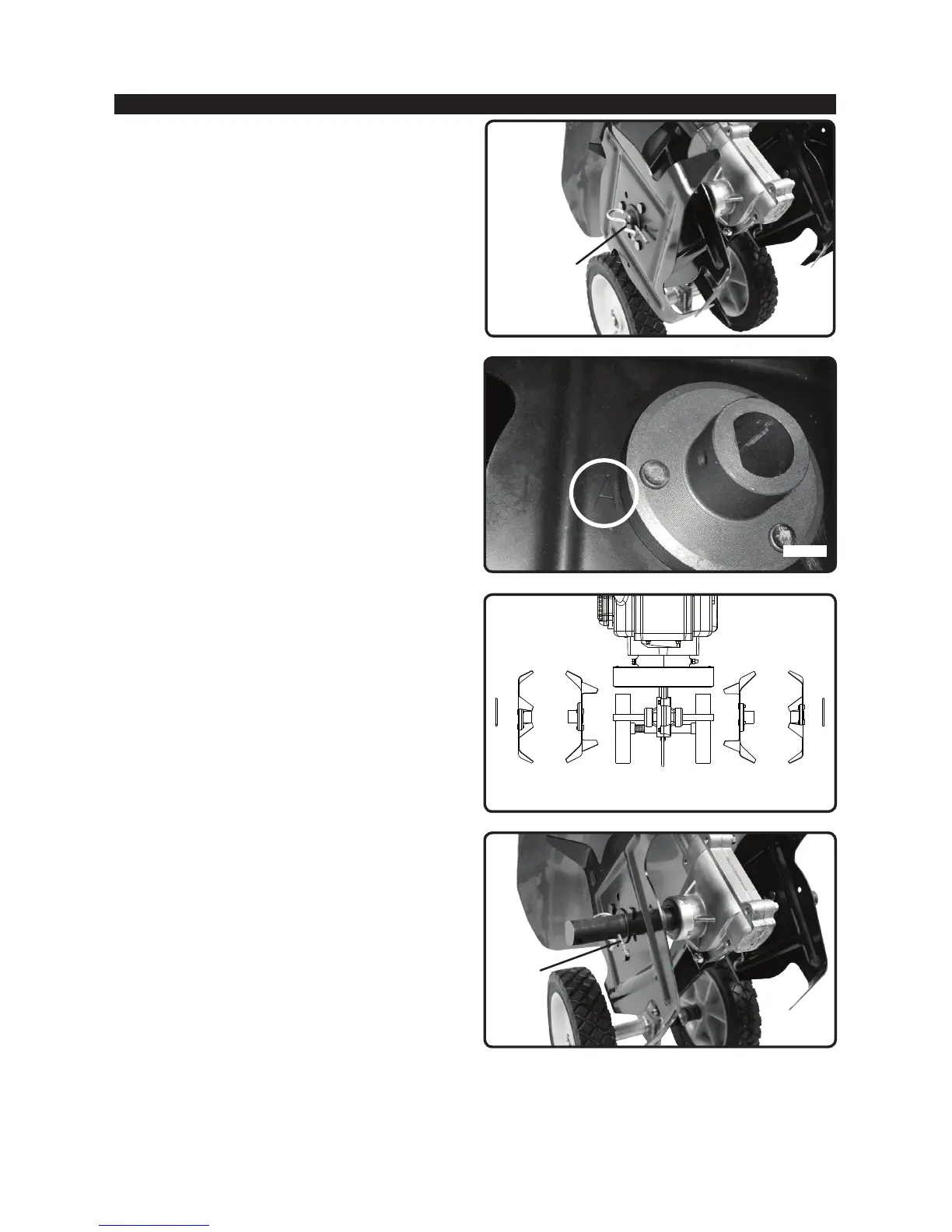 A