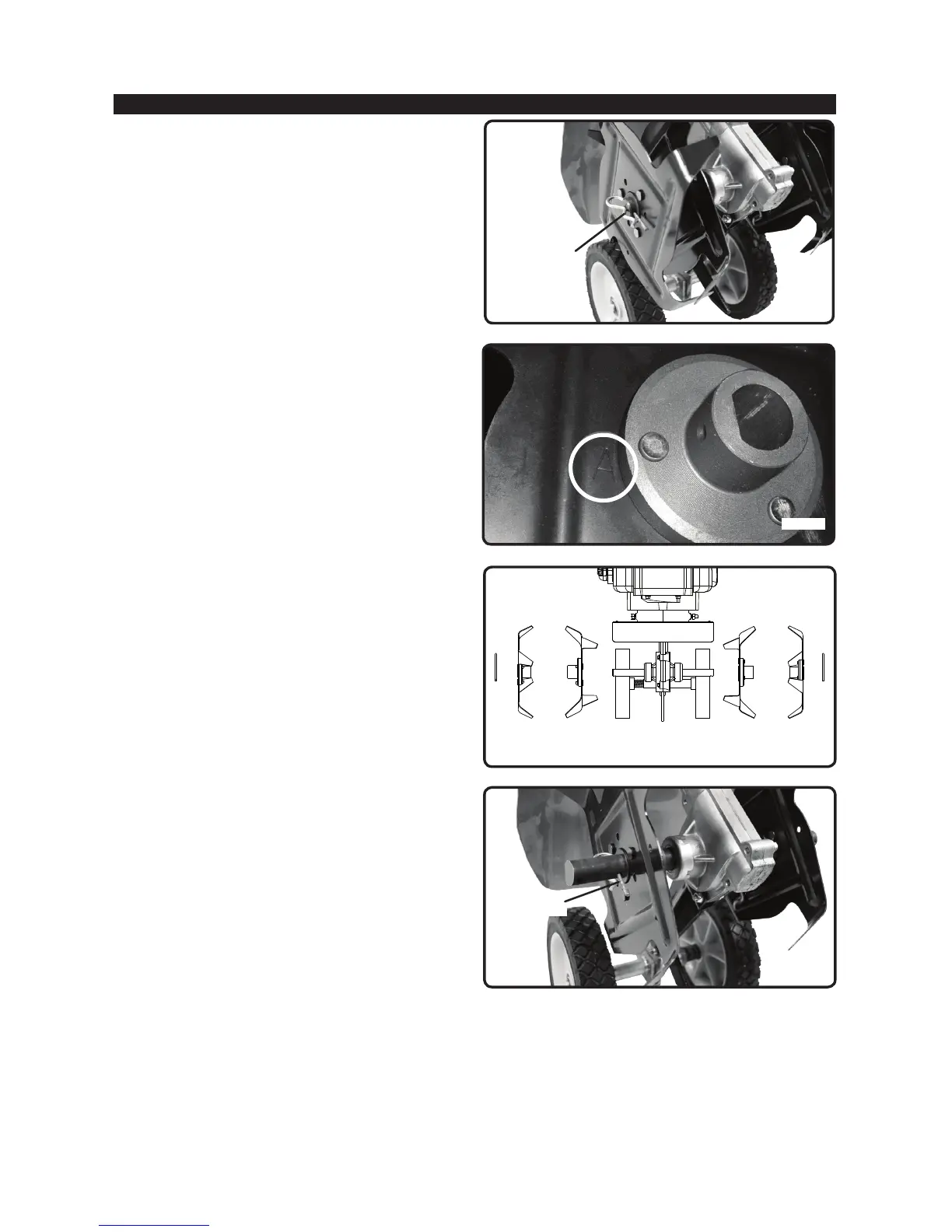 A