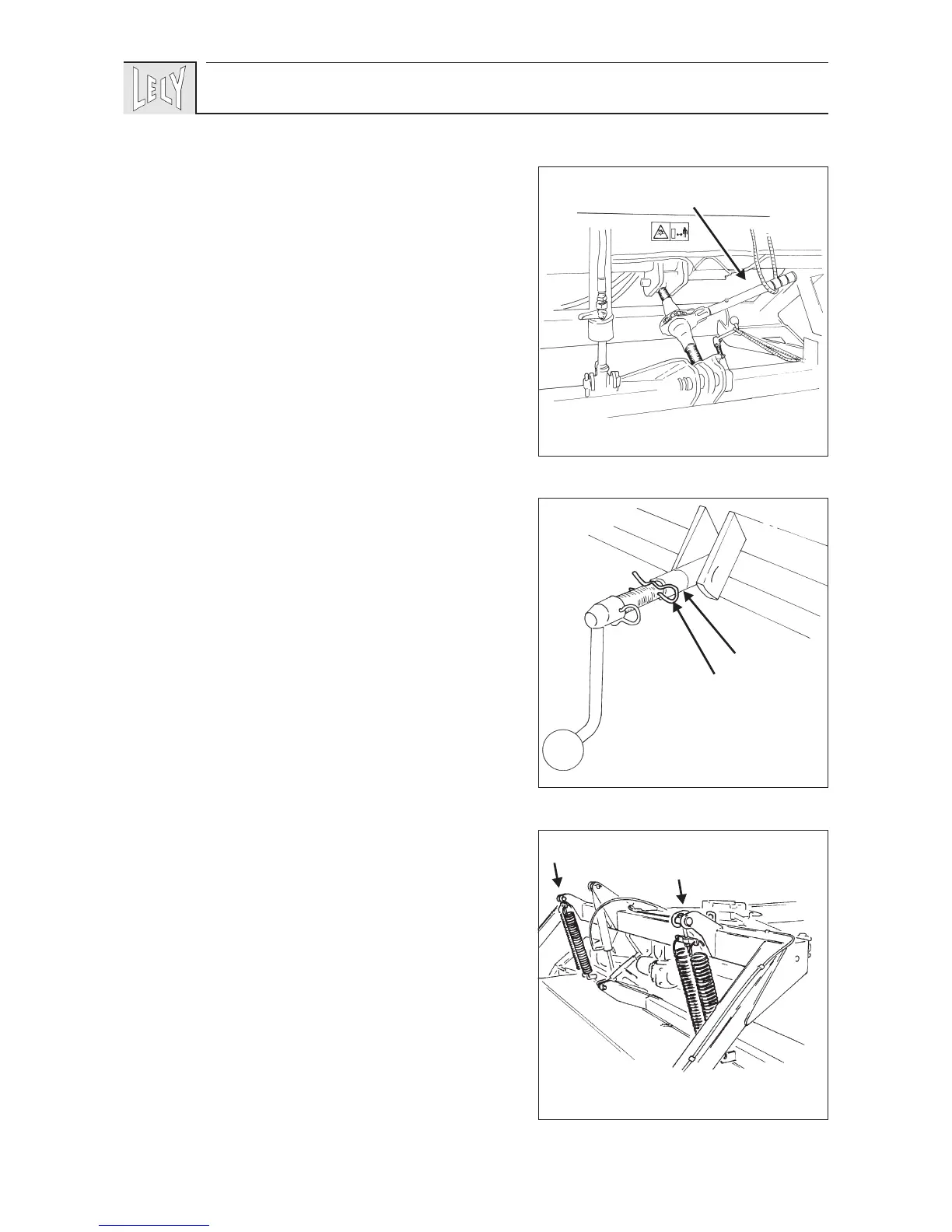 LELY