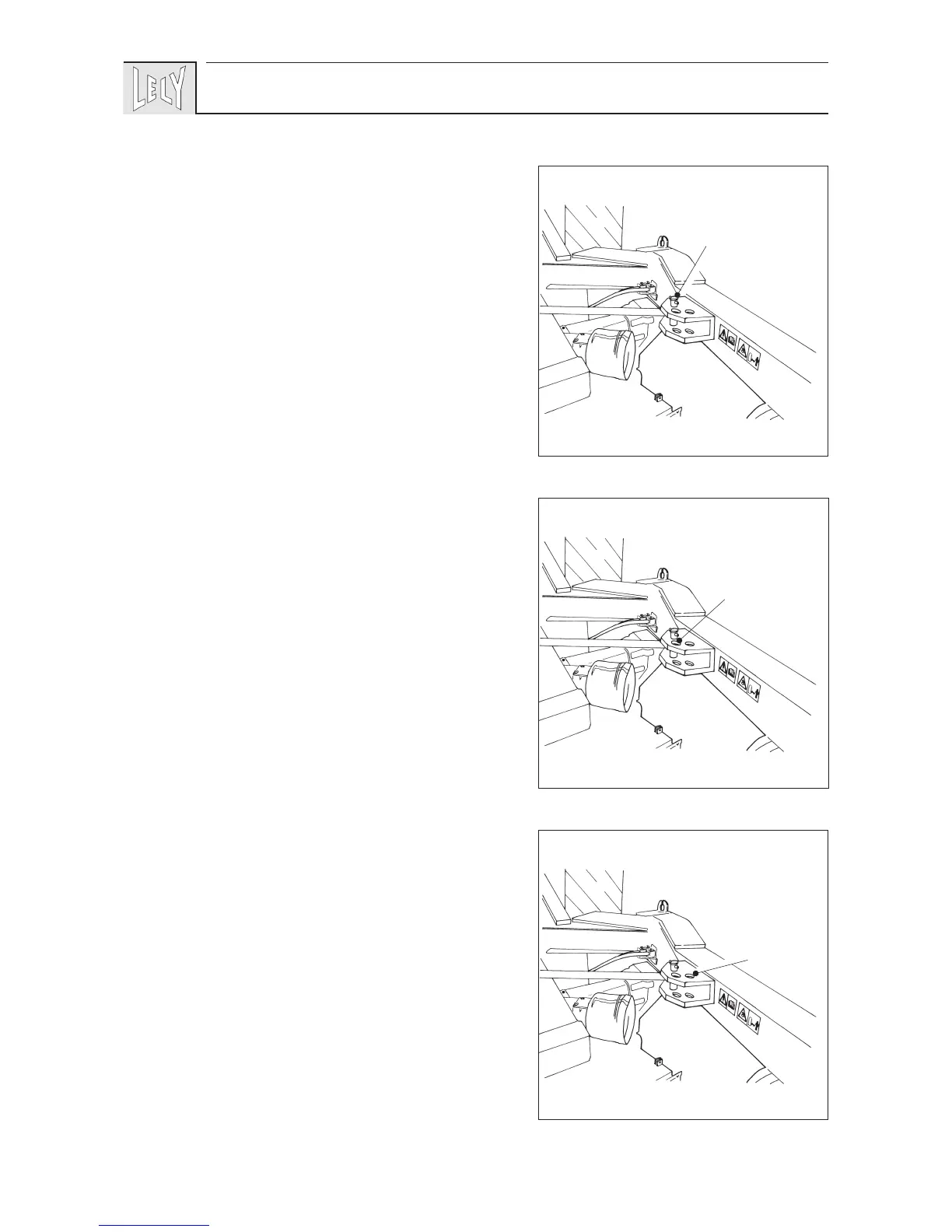 LELY