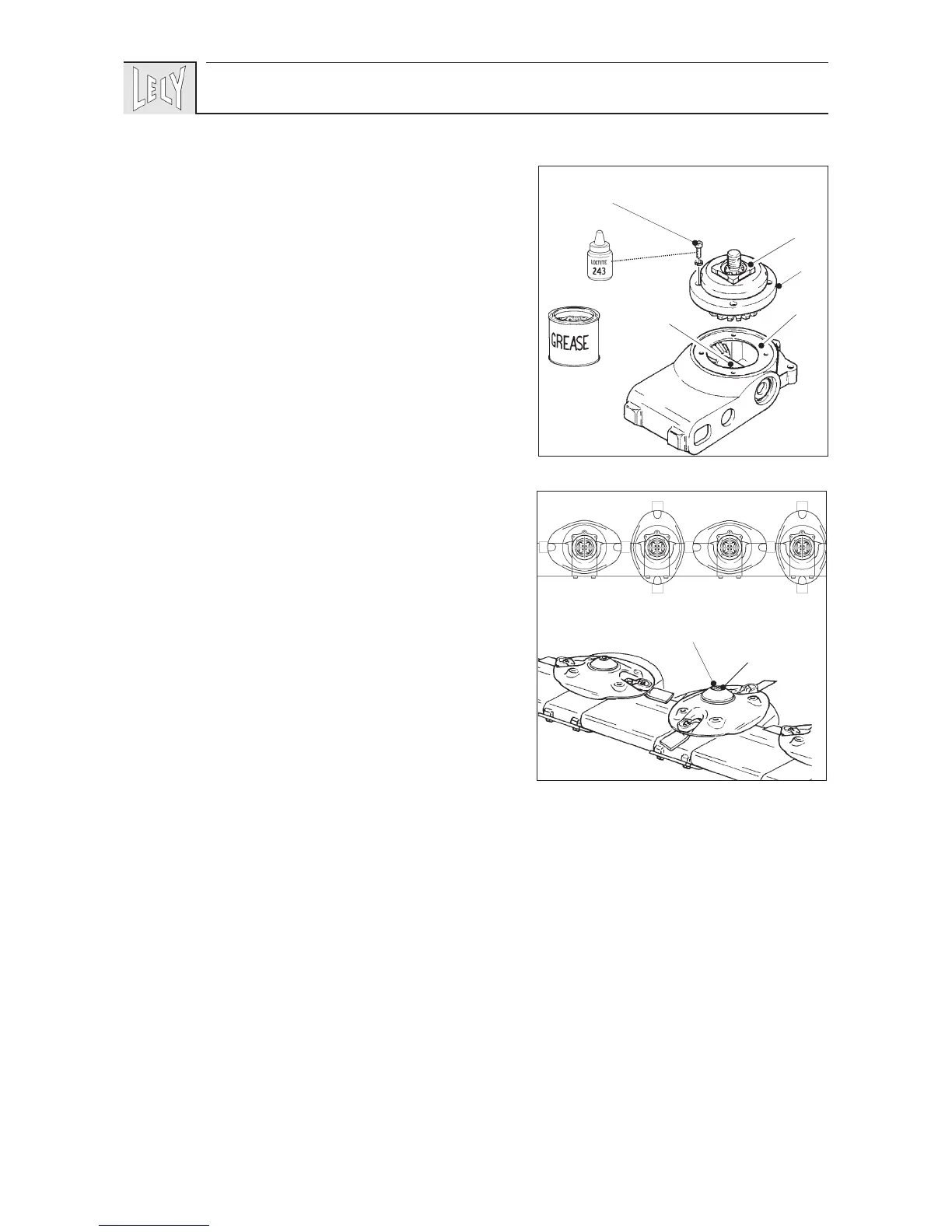 LELY

LOCTITE
243

GREASE