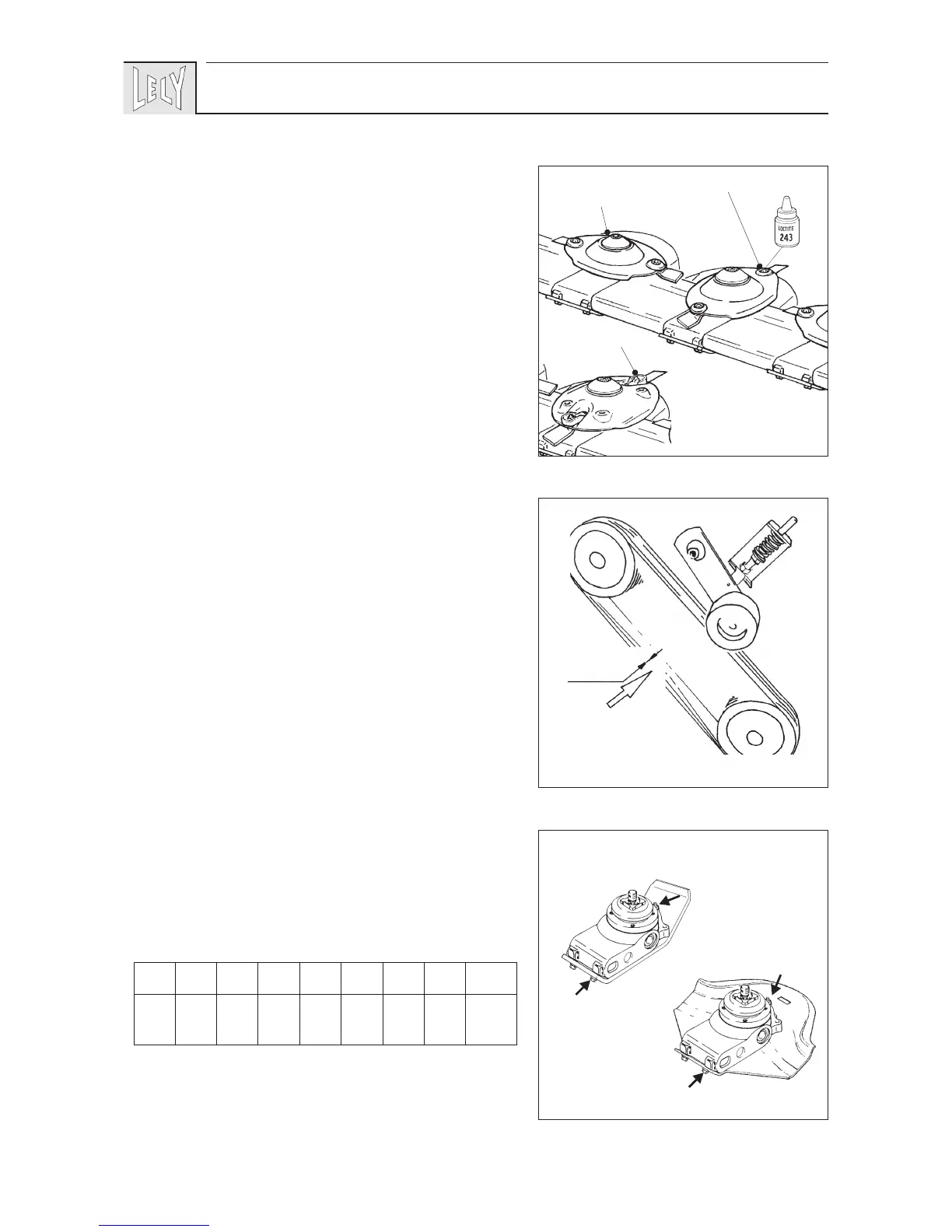 LELY

LOCTITE 243