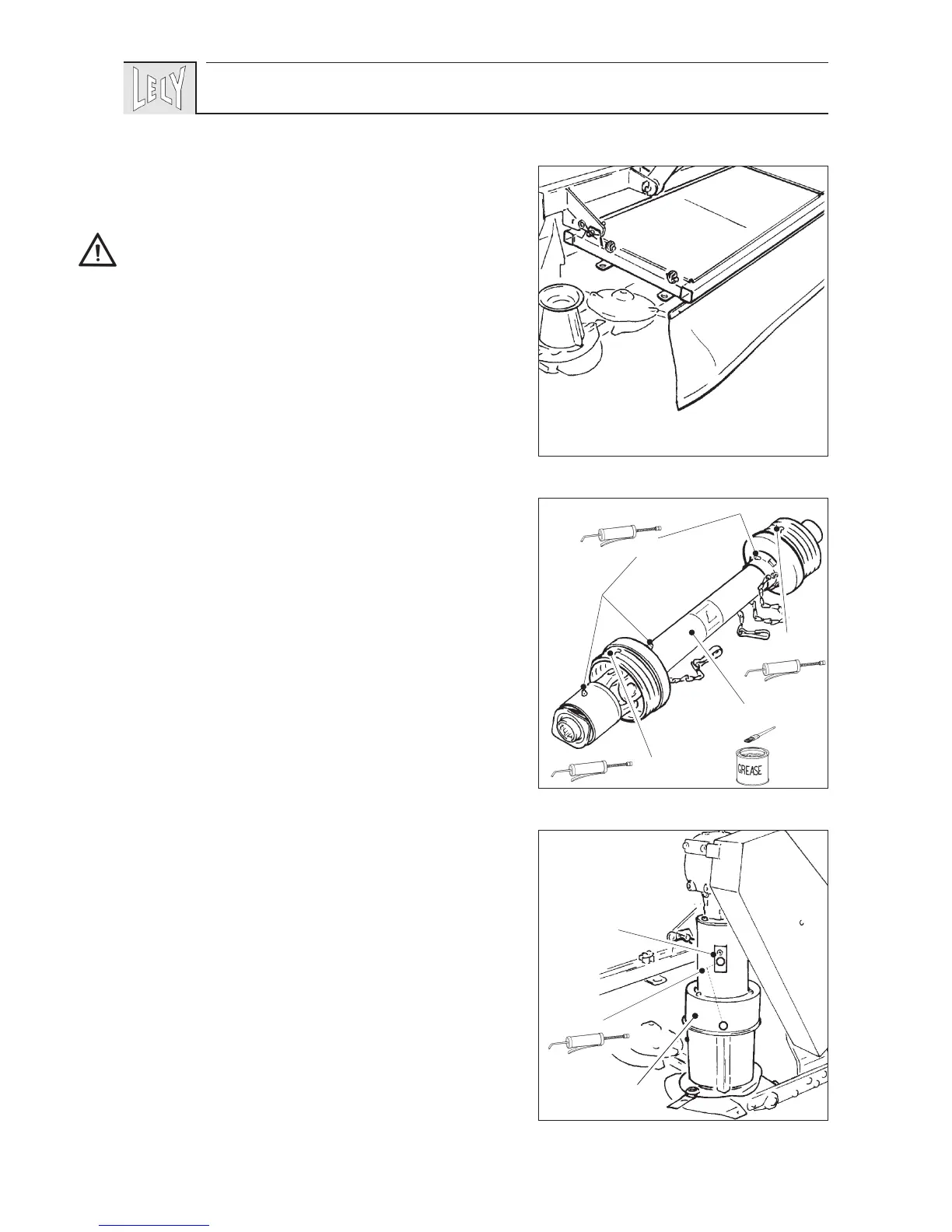 LELY

GREASE