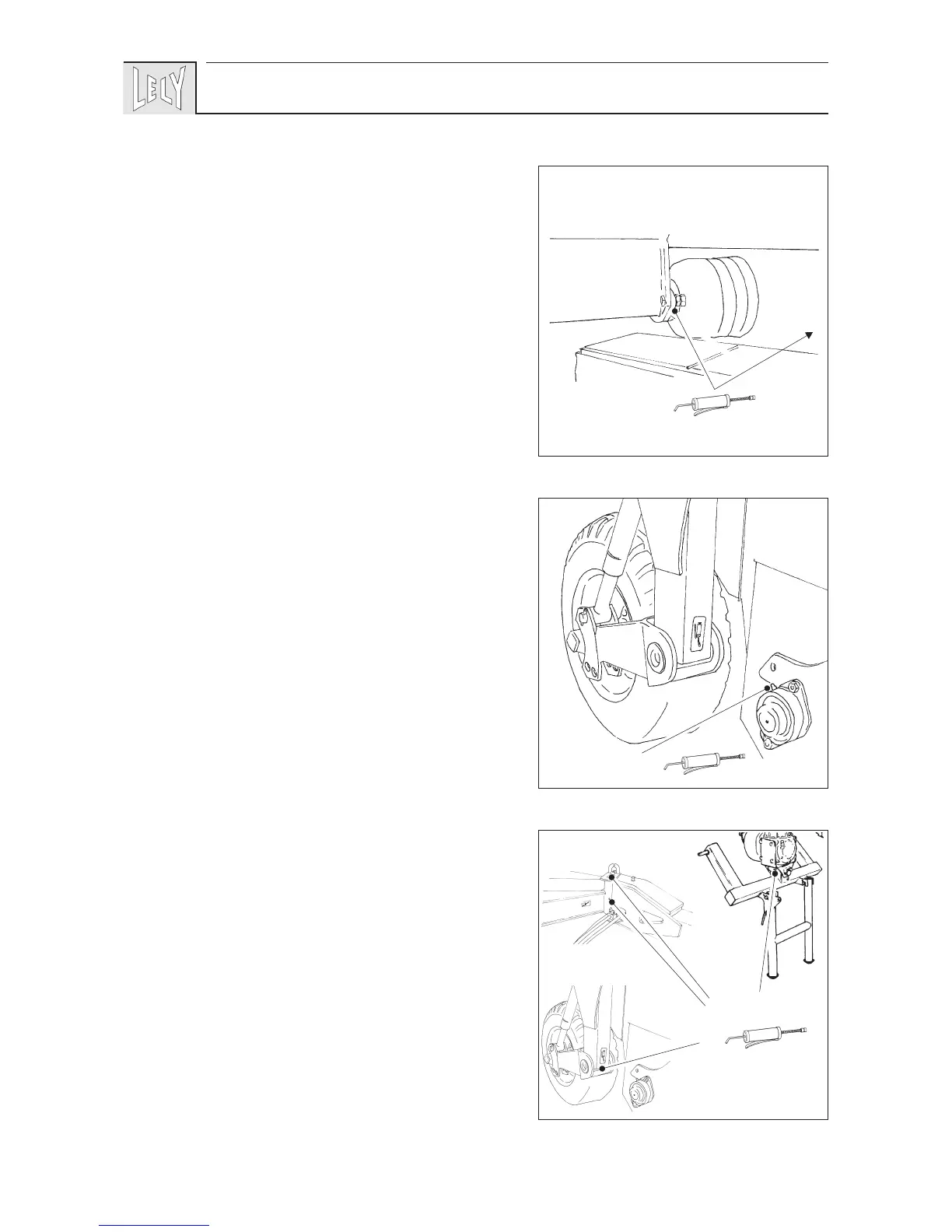 LELY