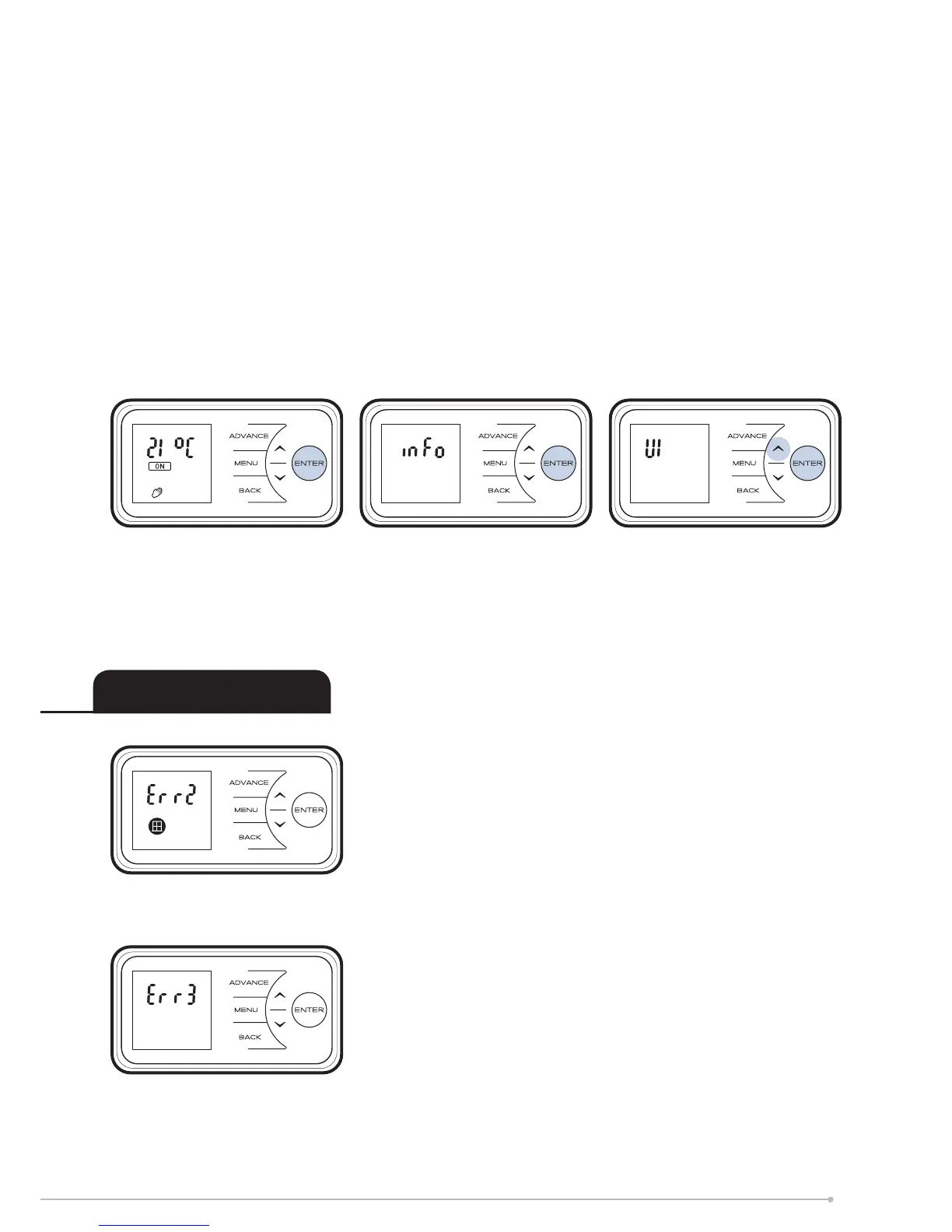 21 °C
ON
ADVANCE
MENU
BACK
ENTER

info
ADVANCE
MENU
BACK
ENTER

U1
ADVANCE
MENU
BACK
ENTER

Err2
ADVANCE
MENU
BACK
ENTER

Err3
ADVANCE
MENU
BACK
ENTER