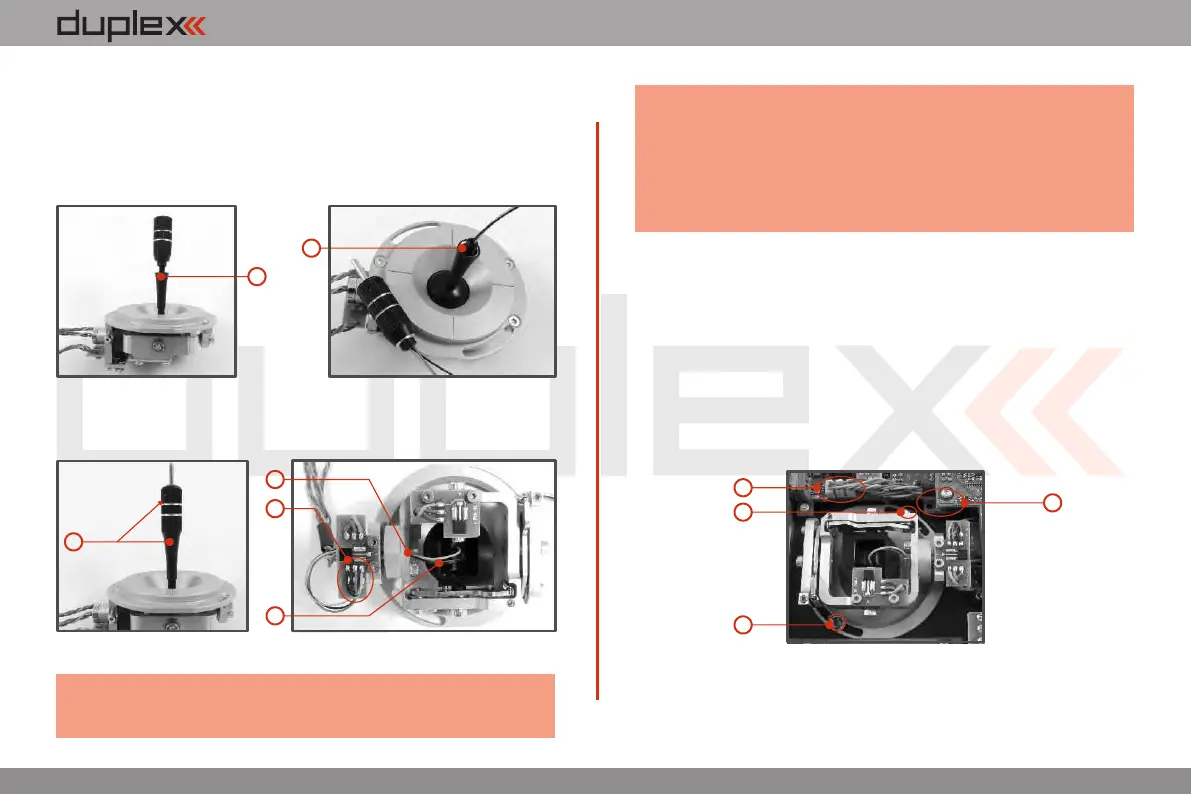 duplex