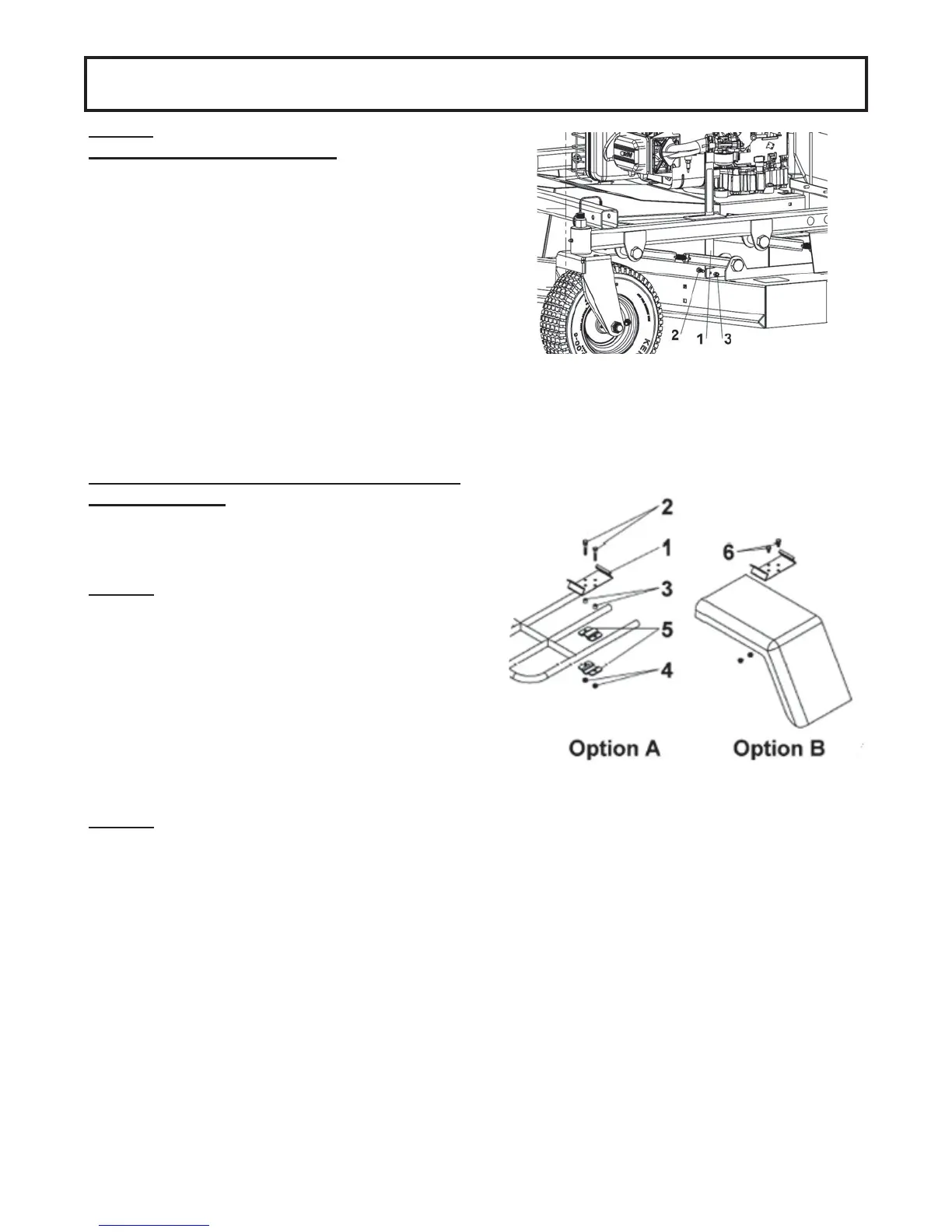 2 1 3

2
1
6
3
5
4

Option A
Option B