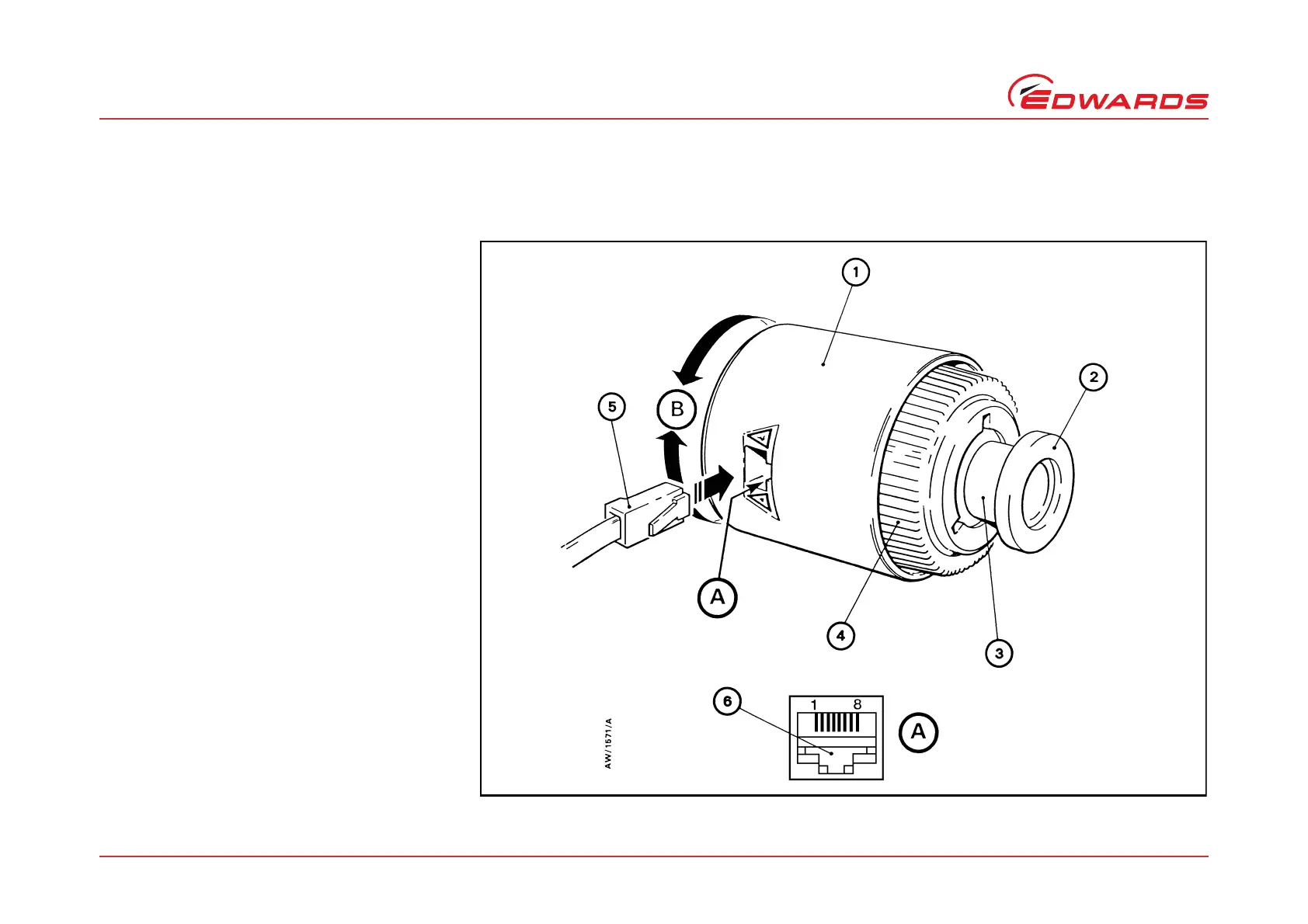 EDWARDS

1

2

5

B

A

4

3

6

1 8

A

AW/1571/A