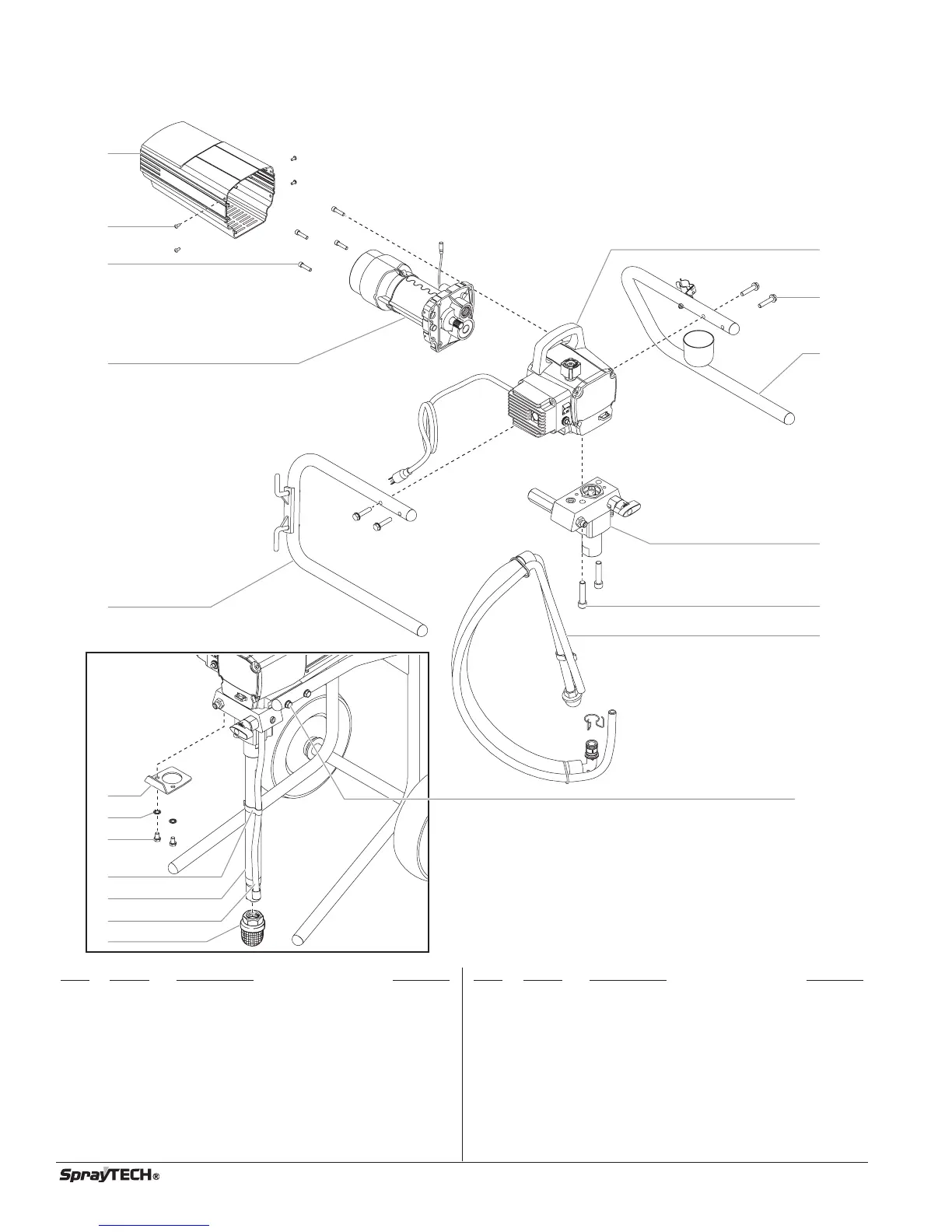 SprayTECH®