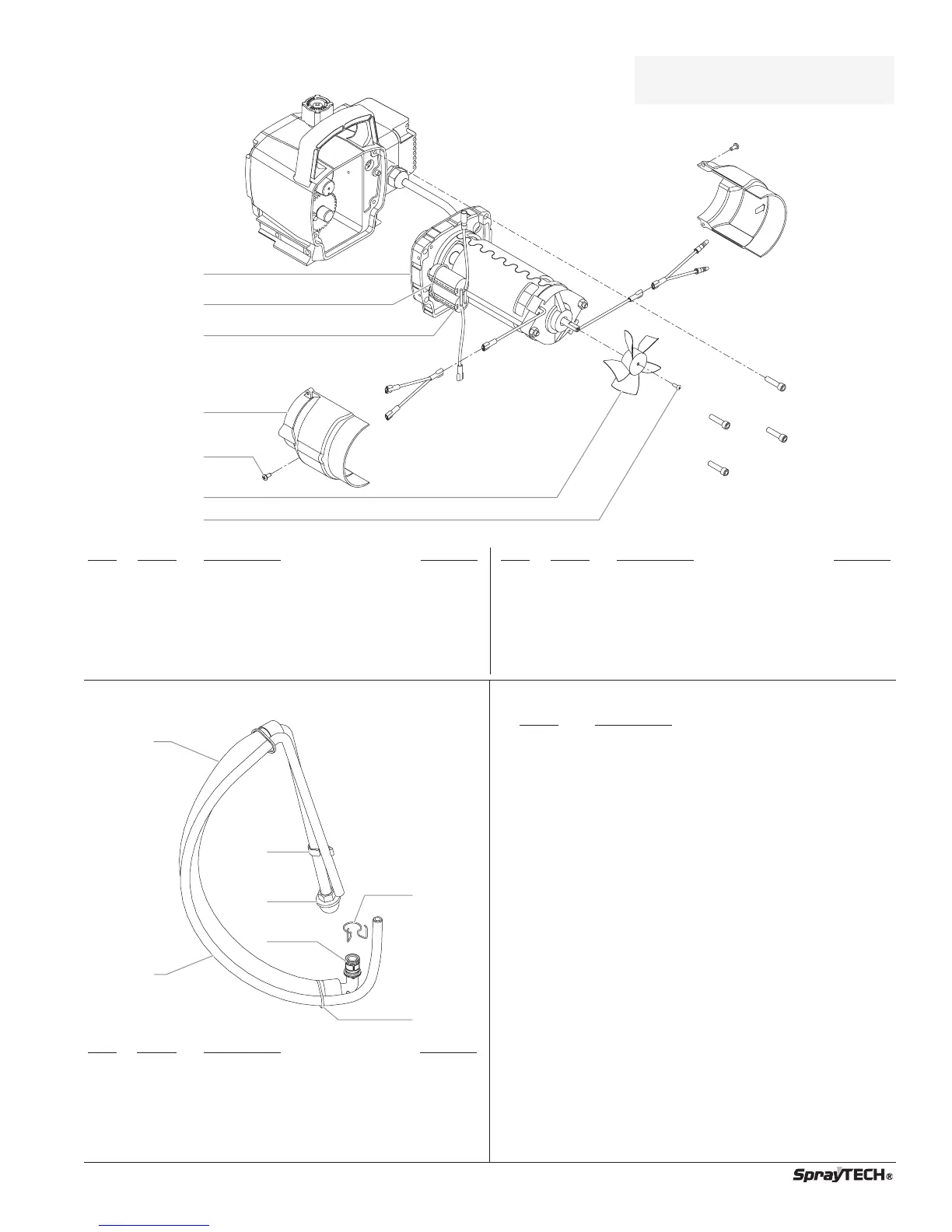 SprayTECH®