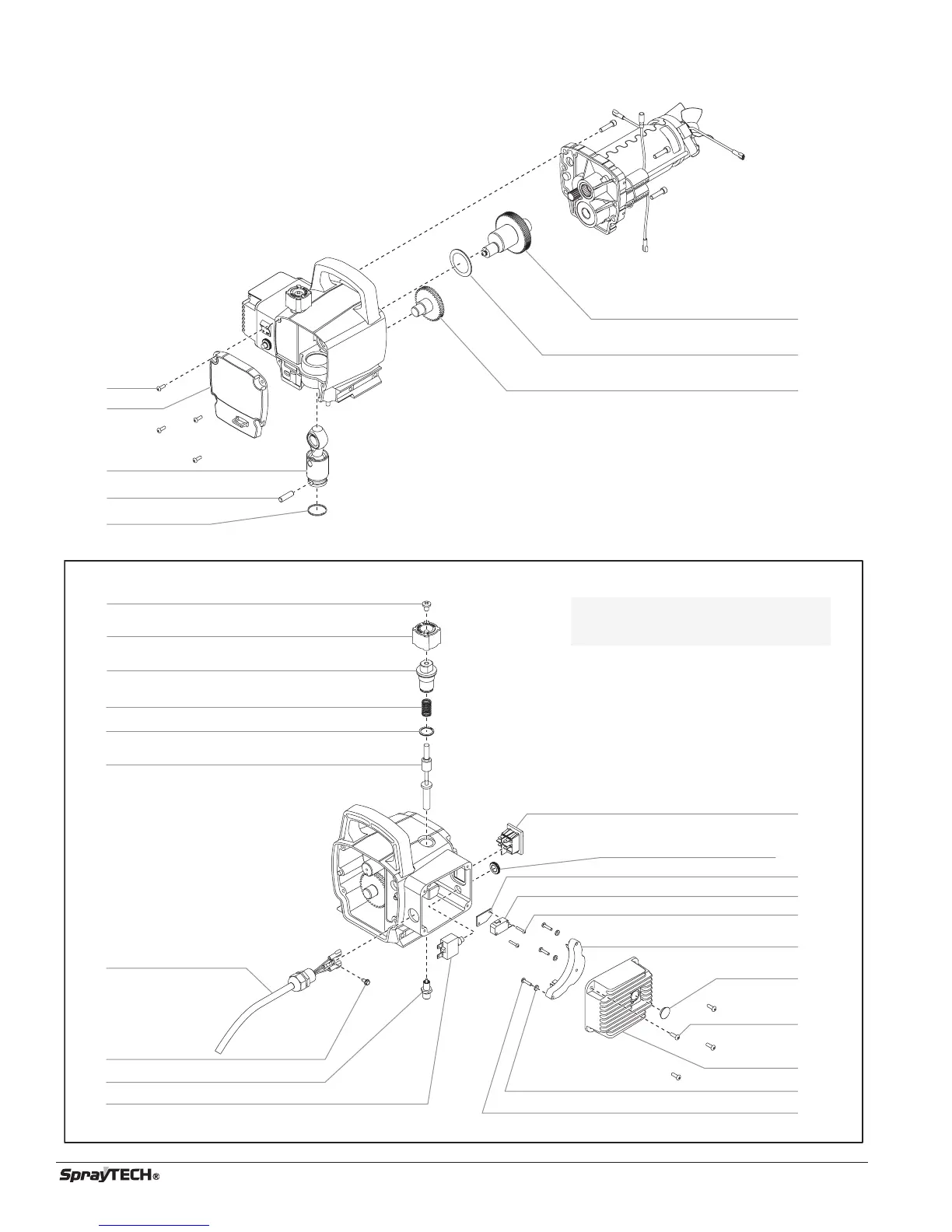 SprayTECH®