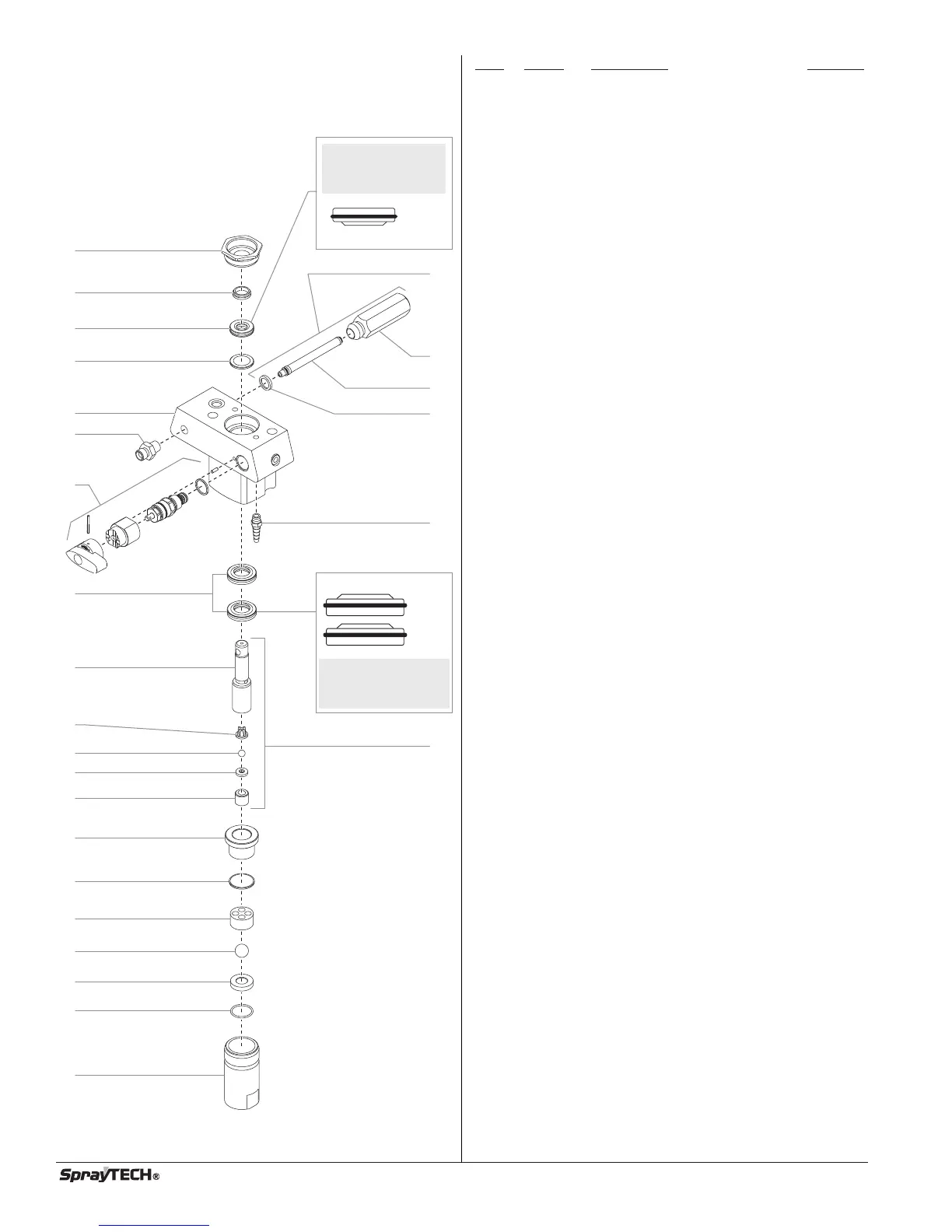 SprayTECH®