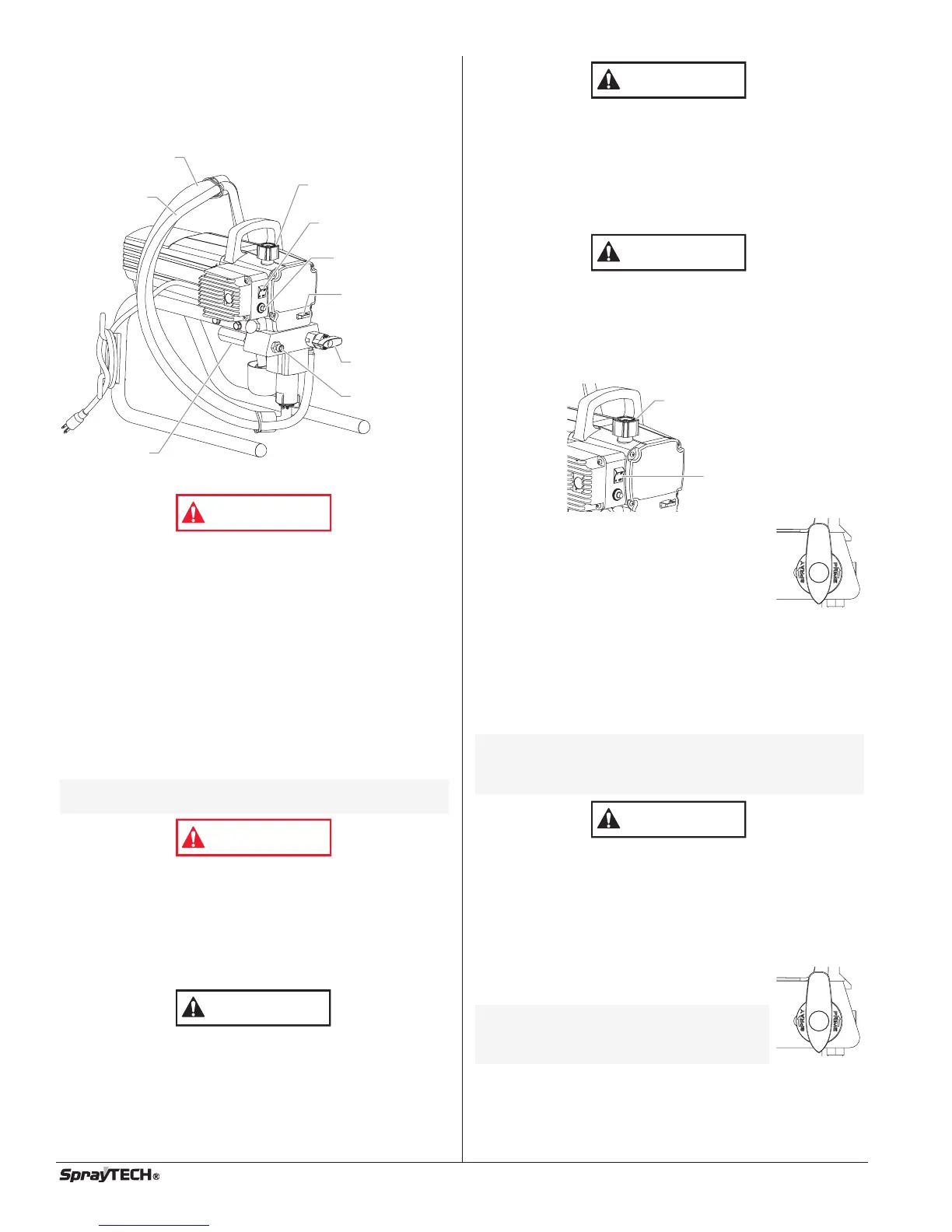 SPRAY

PRIME

SPRAY

PRIME

SprayTECH®