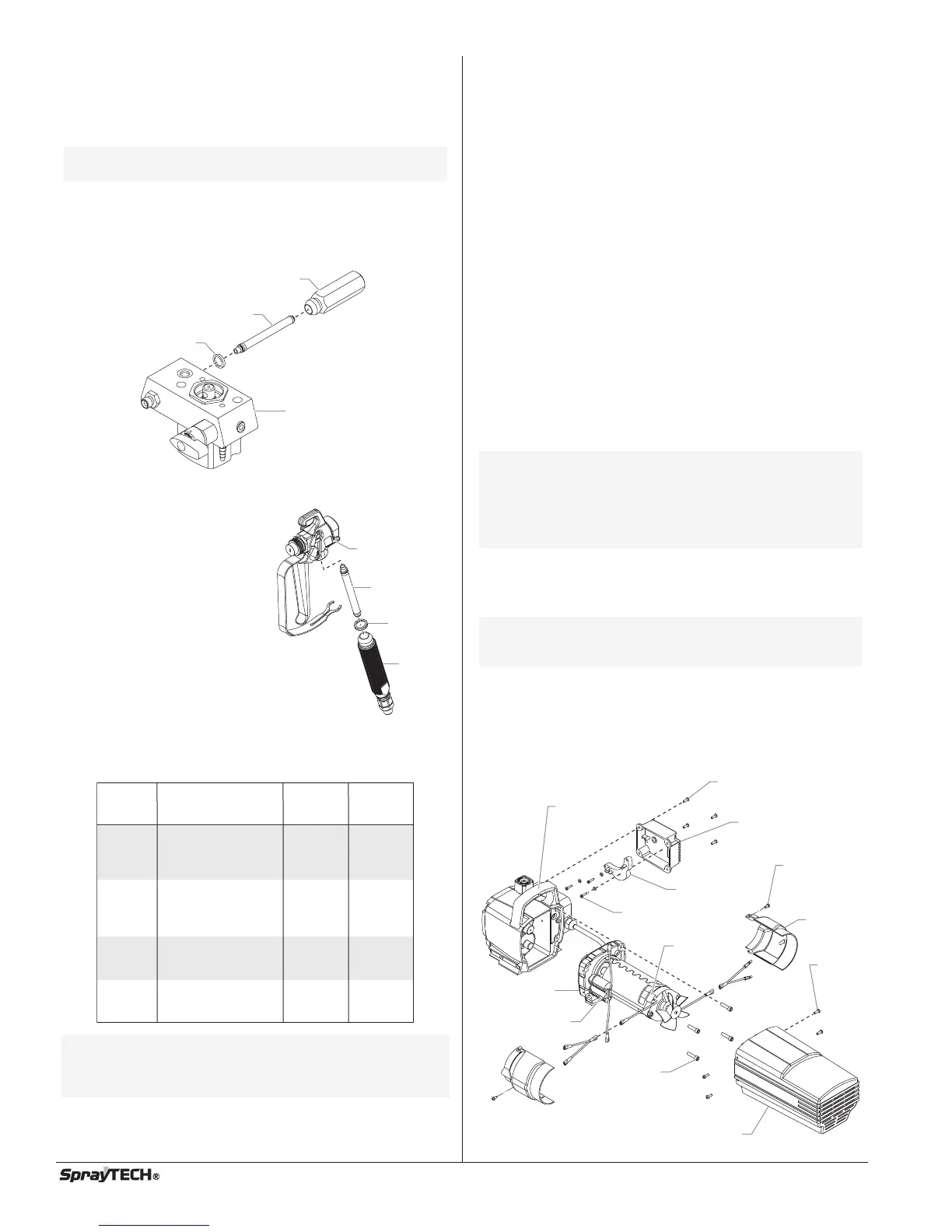 SprayTECH®